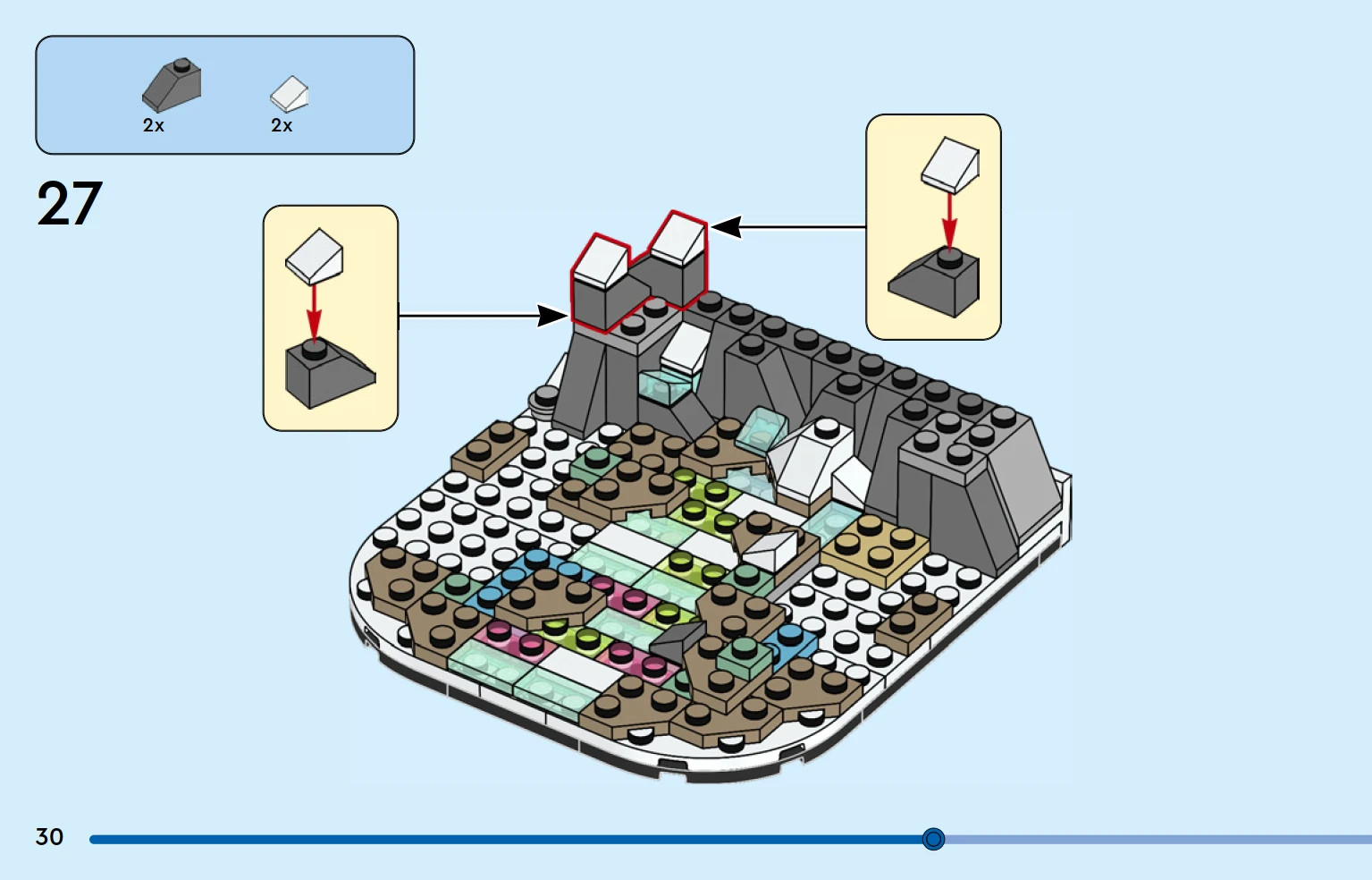 2x
2x

27

30