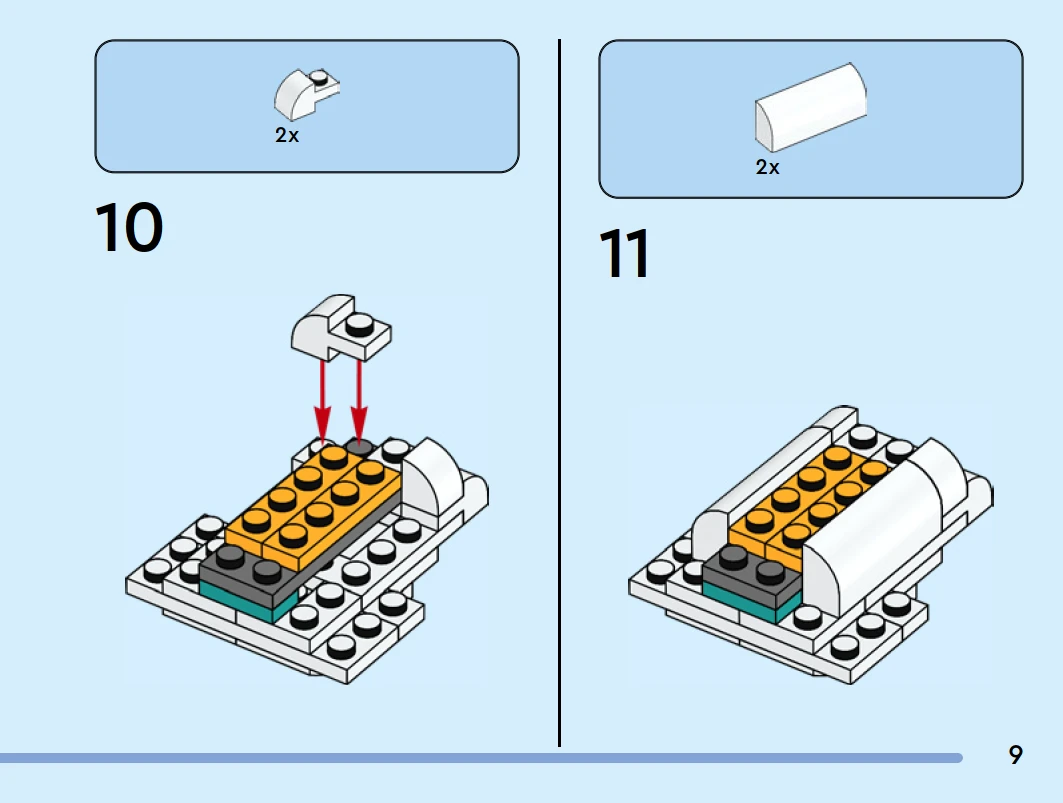 2x

10

2x

11

9