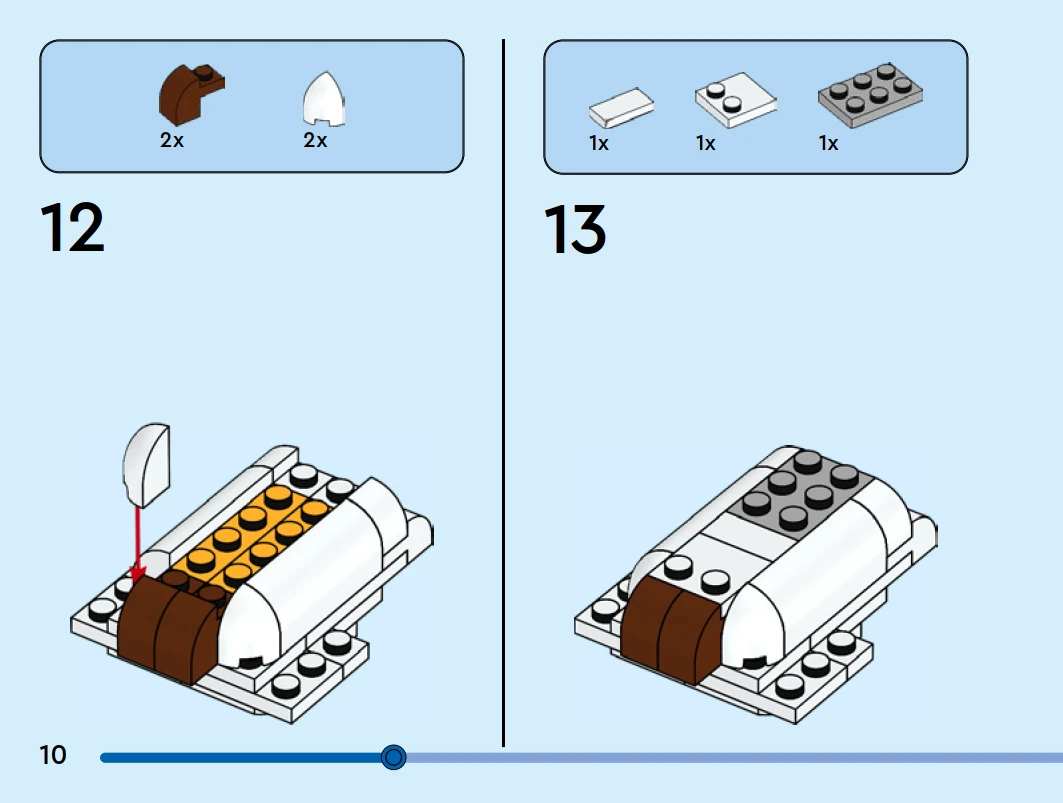 2x 2x

12

1x 1x 1x

13

10