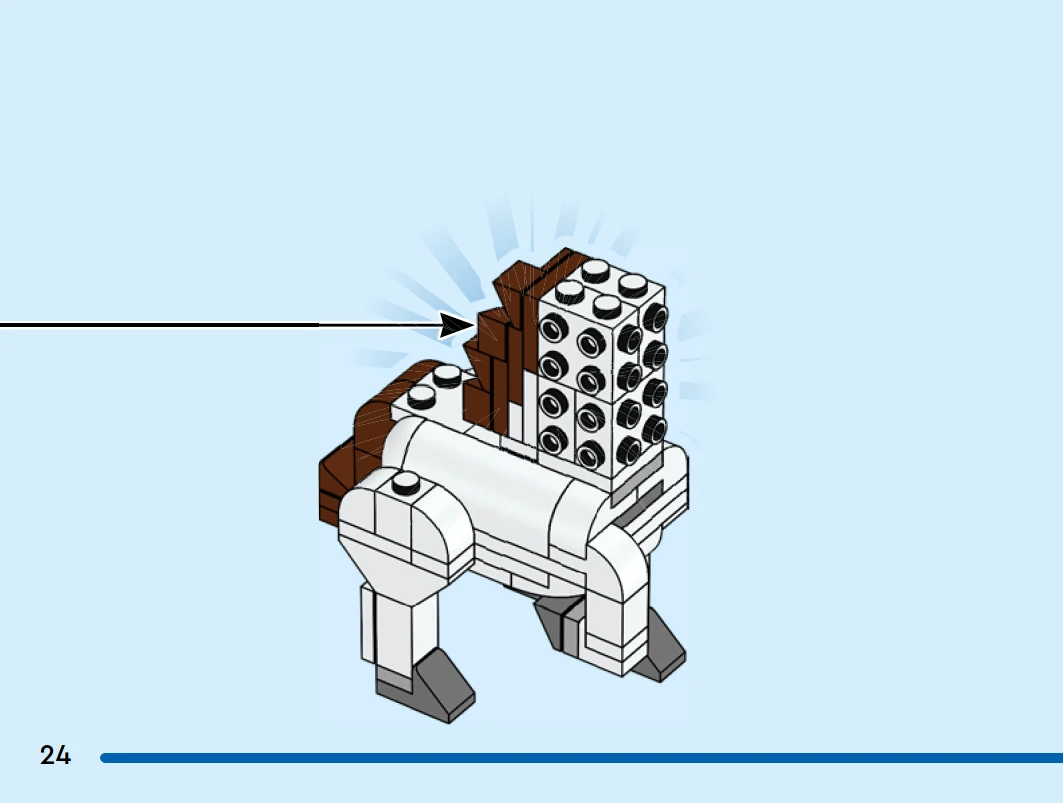 24