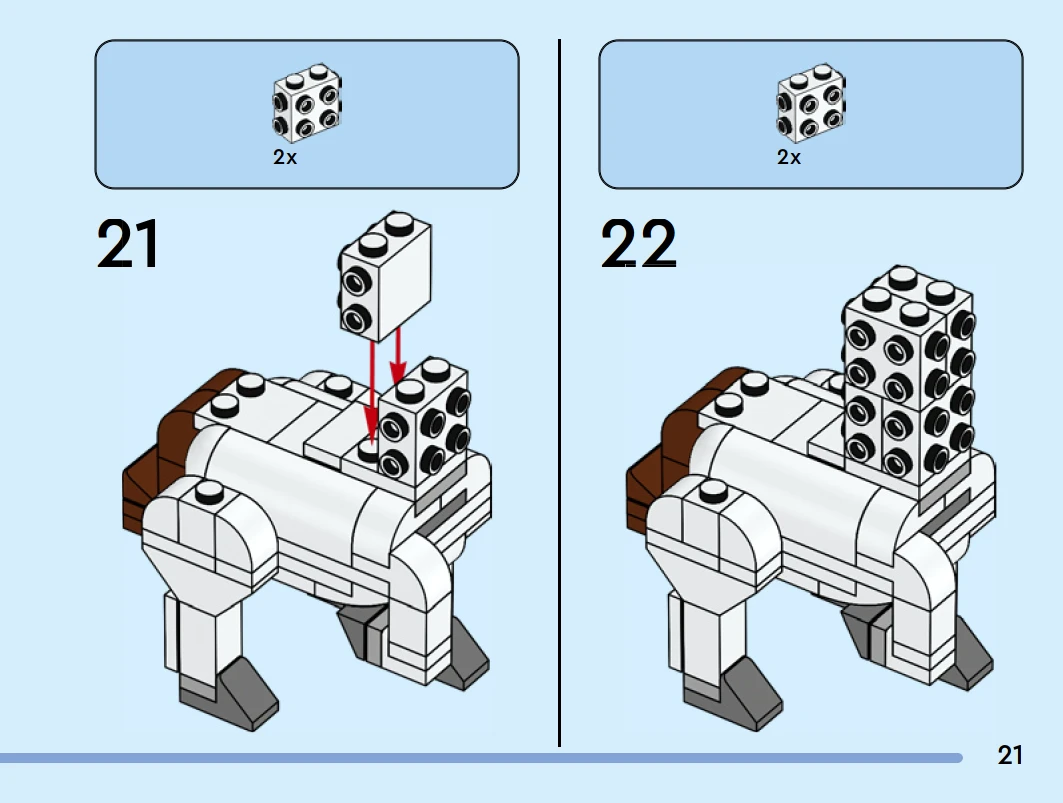 2x

21

2x

22

21