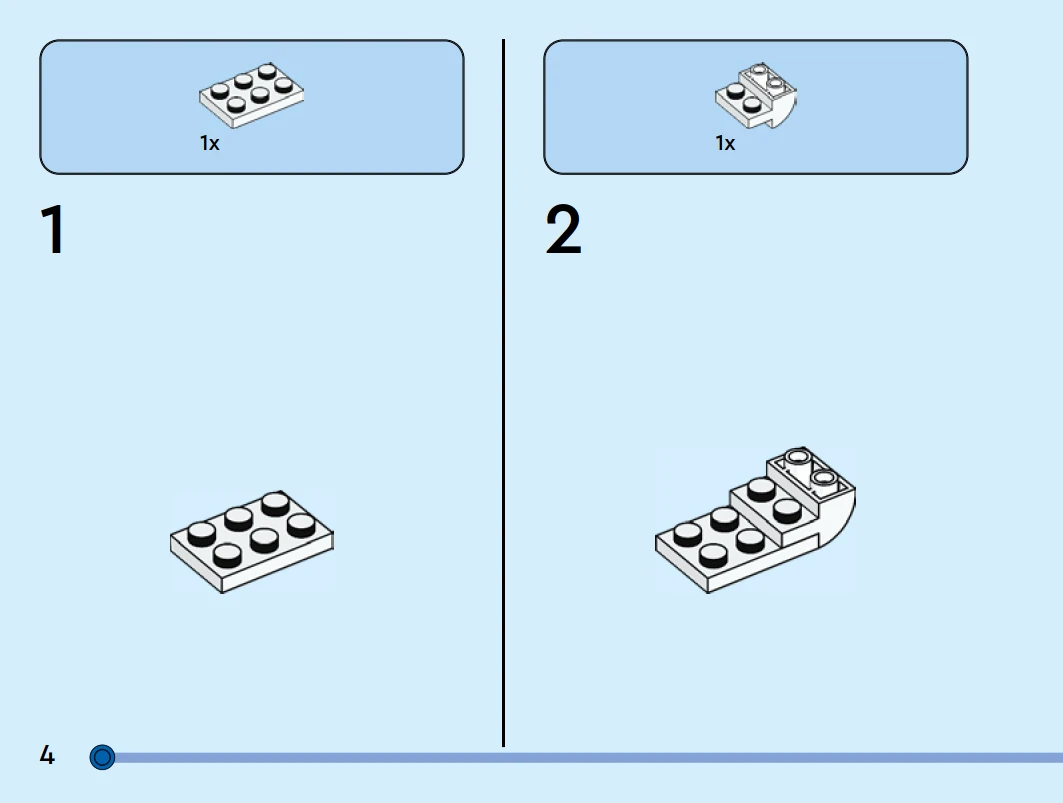 1x

1

1x

2

4