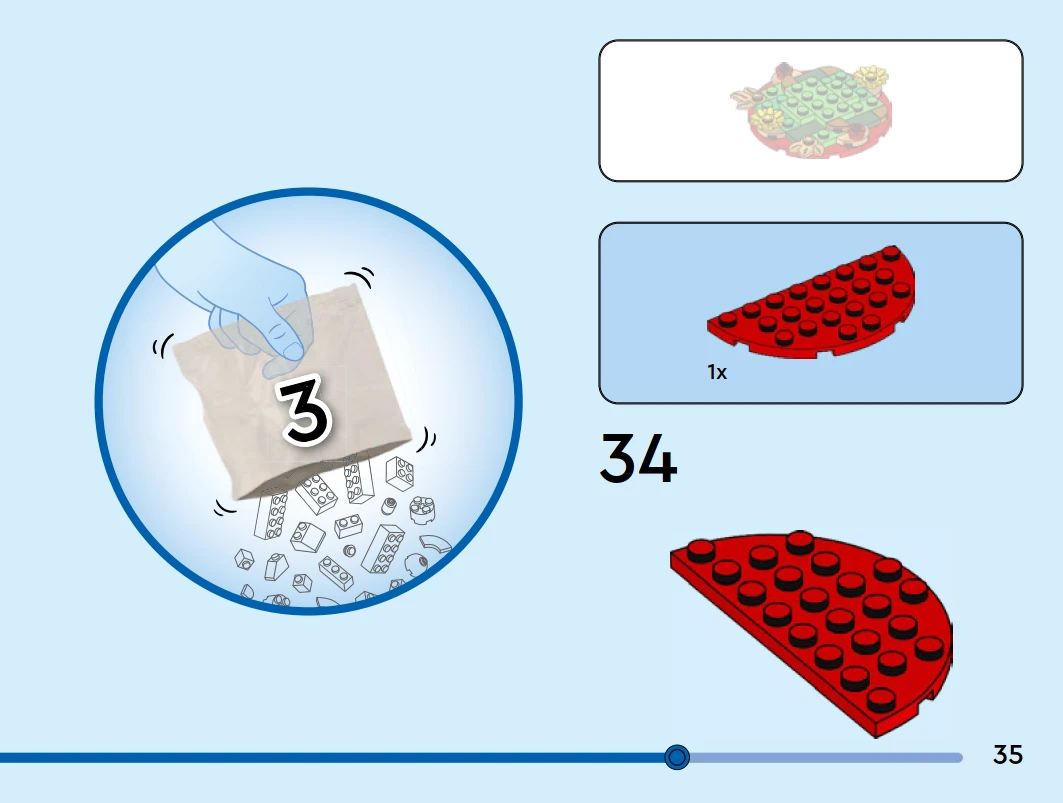 3

1x

34

35