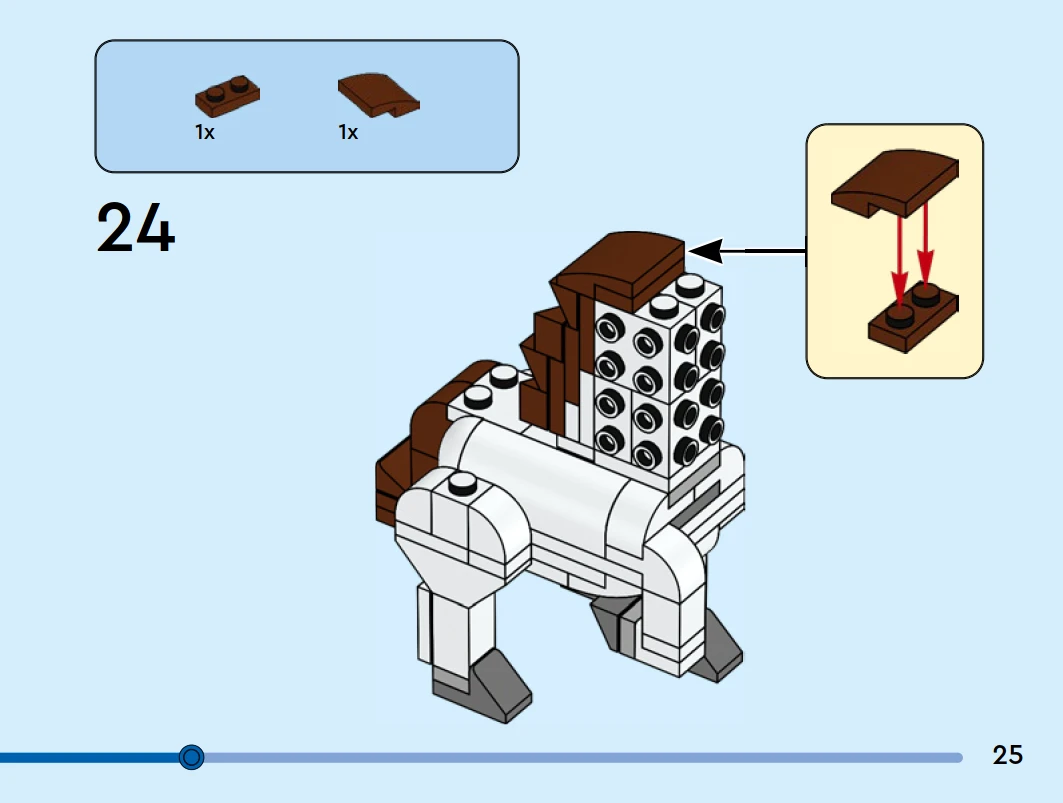 1x
1x

24

25