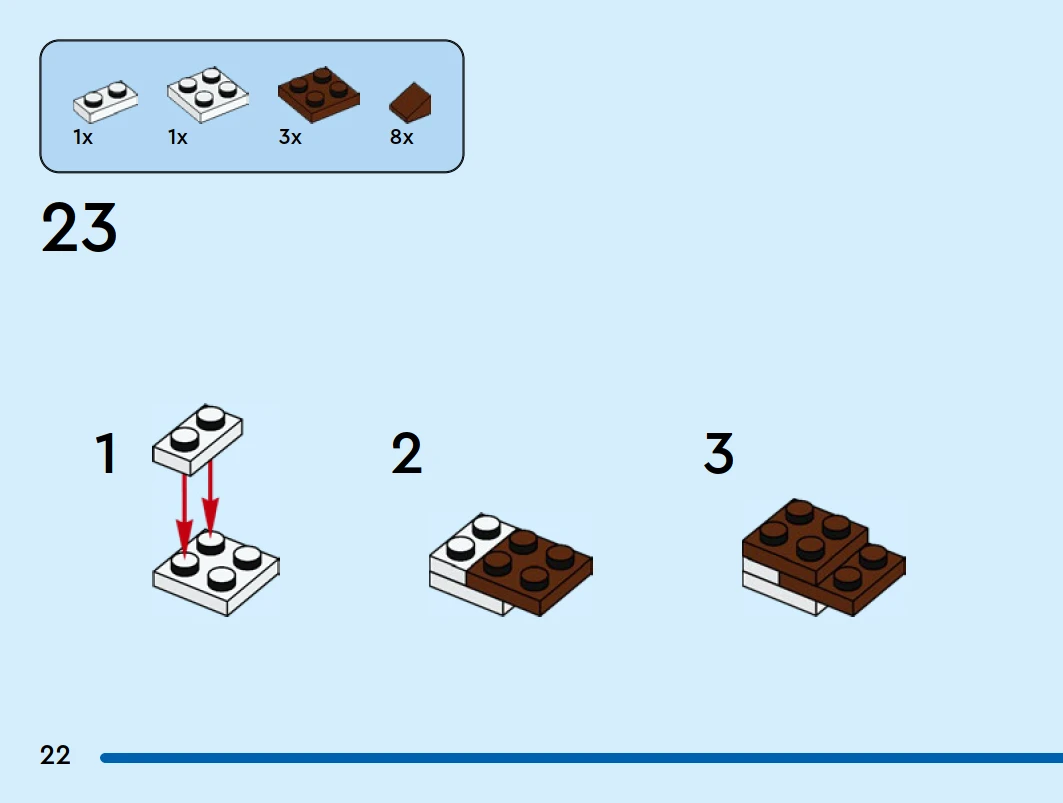 1x 1x 3x 8x

23

1

2

3

22