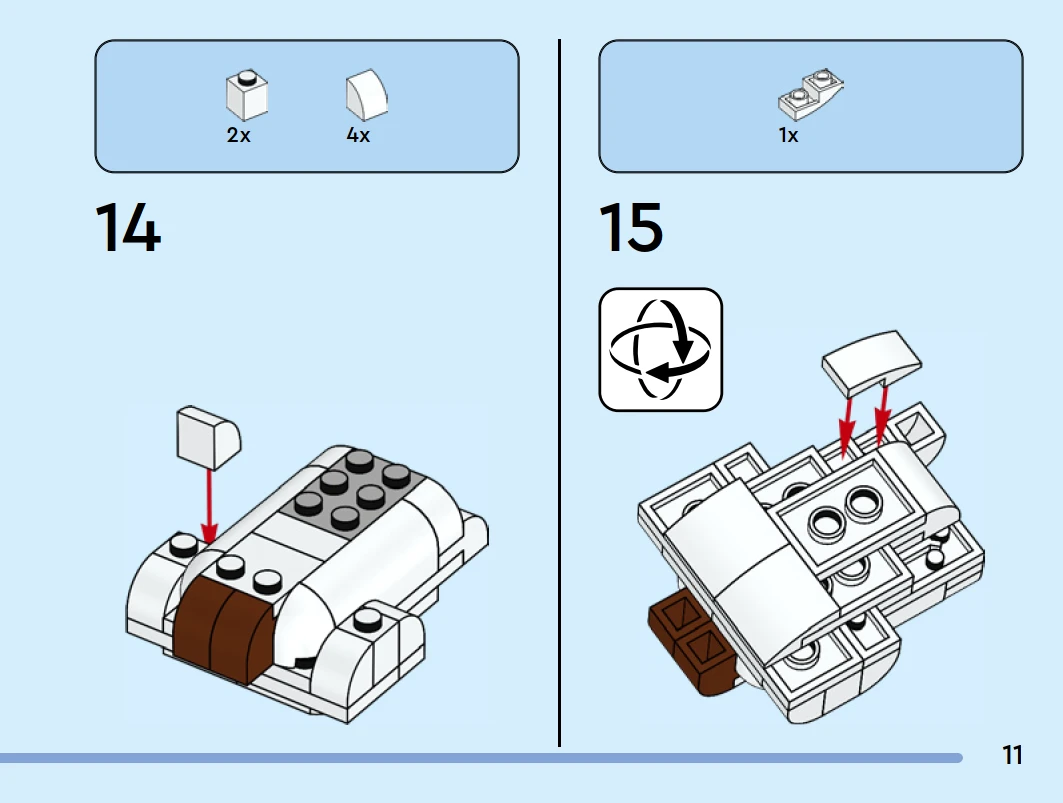 2x
4x

14

1x

15

11