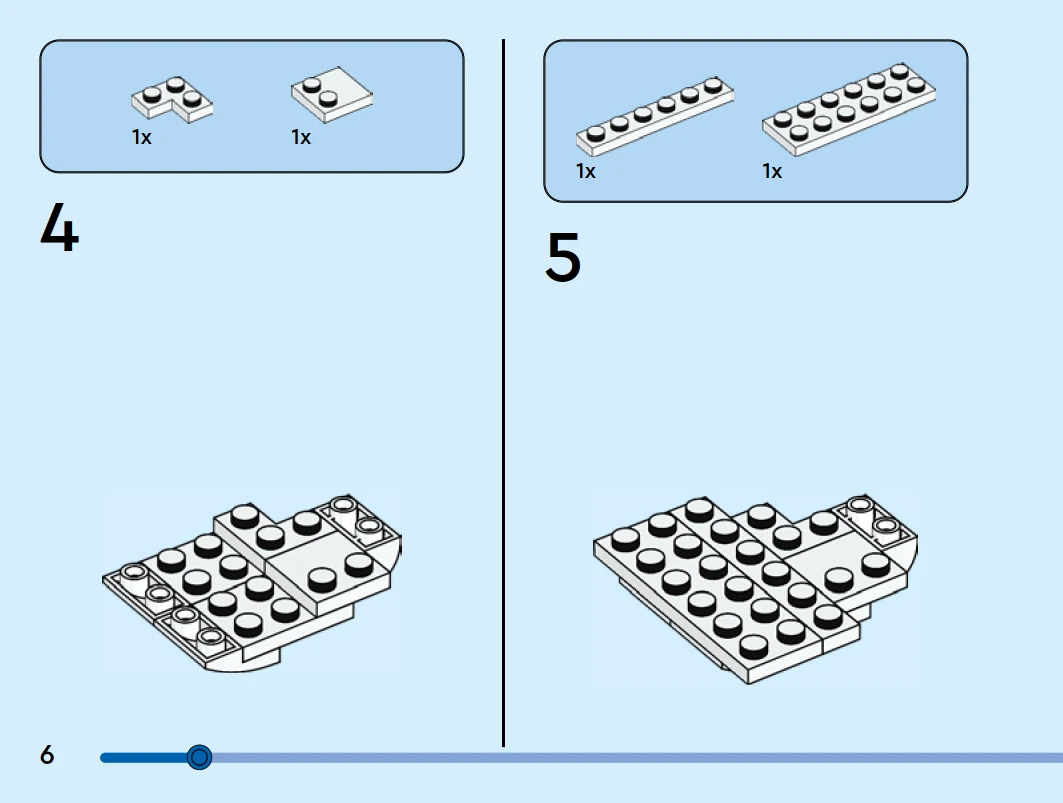 1x 1x

4

1x 1x

5

6