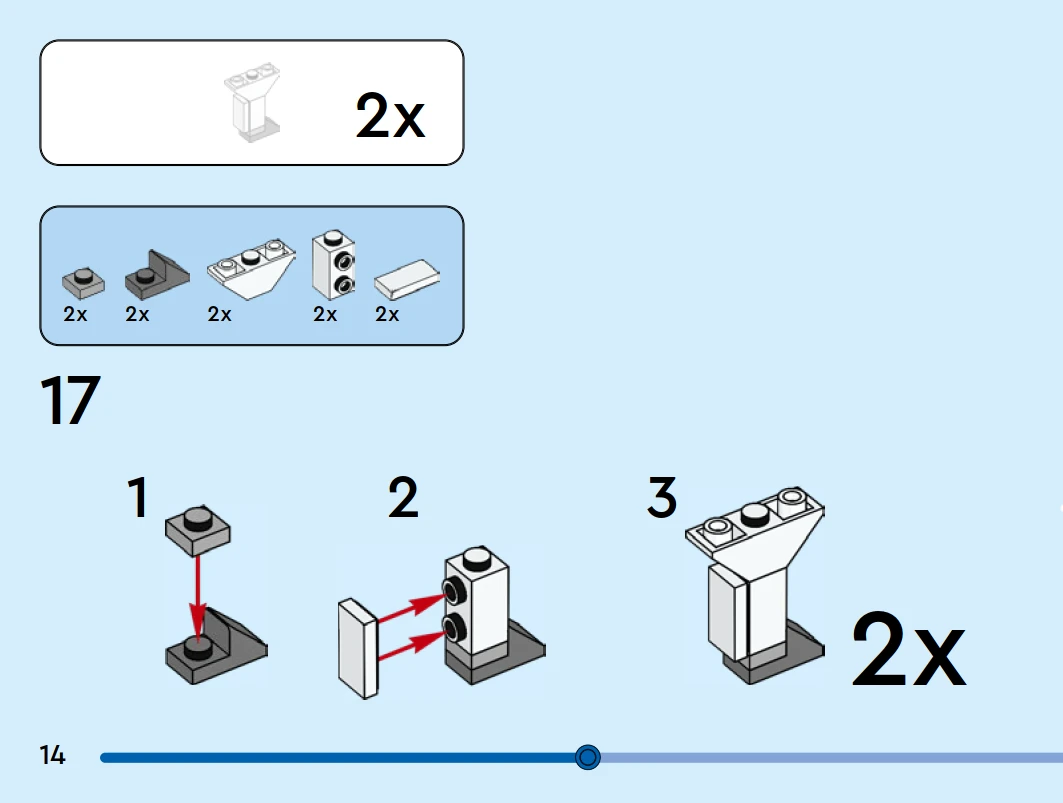 2x

2x 2x 2x 2x 2x

17

1

2

3

2x

14