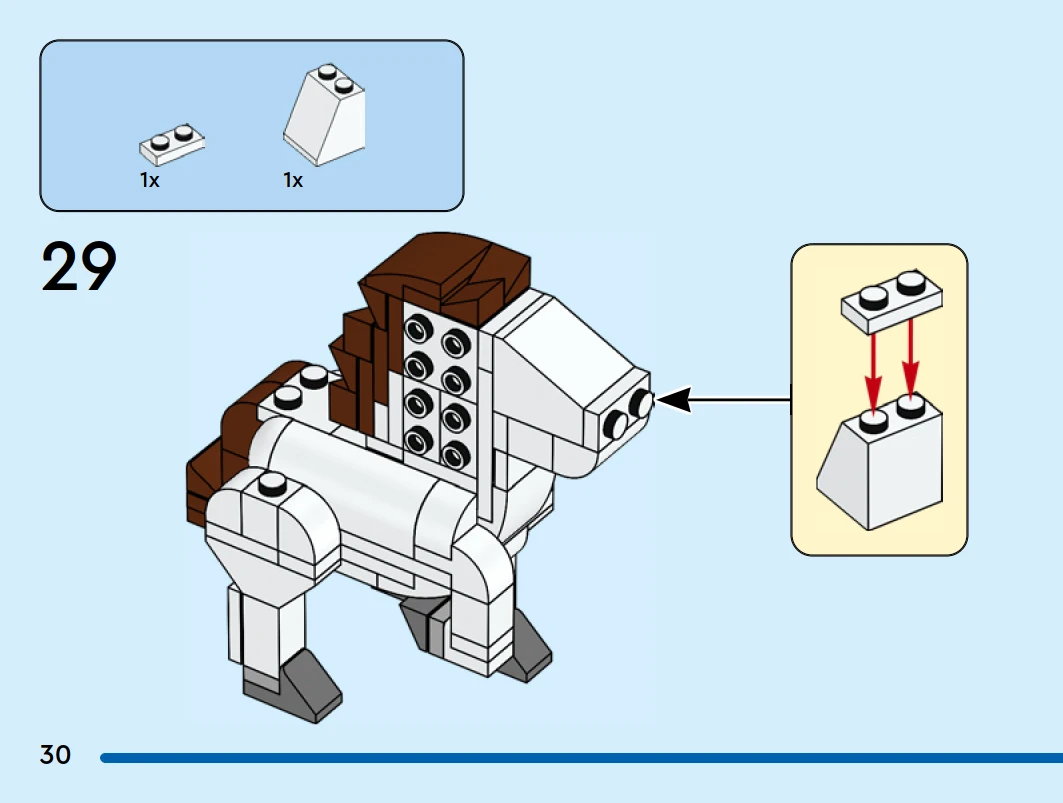 1x
1x

29

30