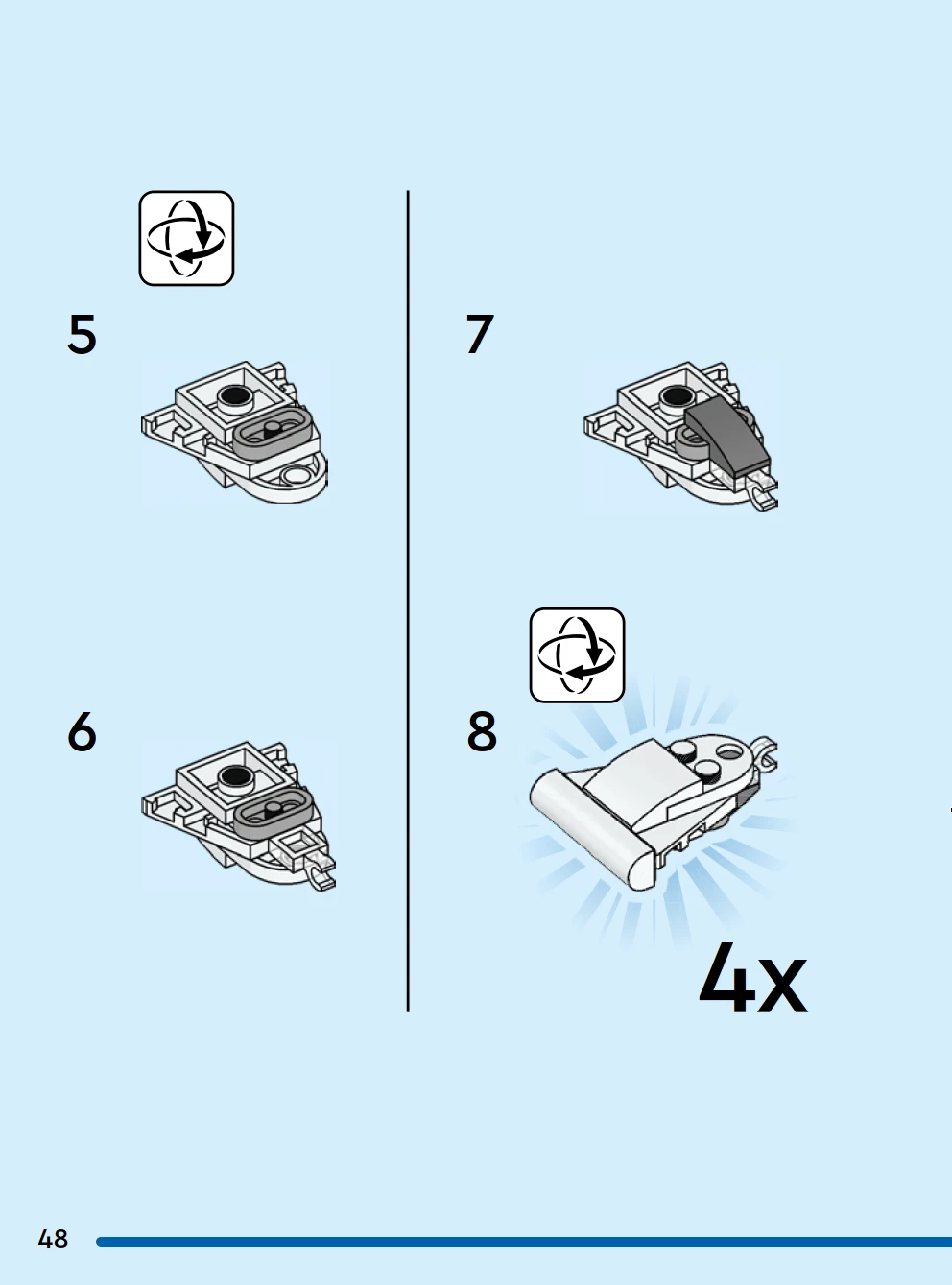 5

6

7

8

4x

48