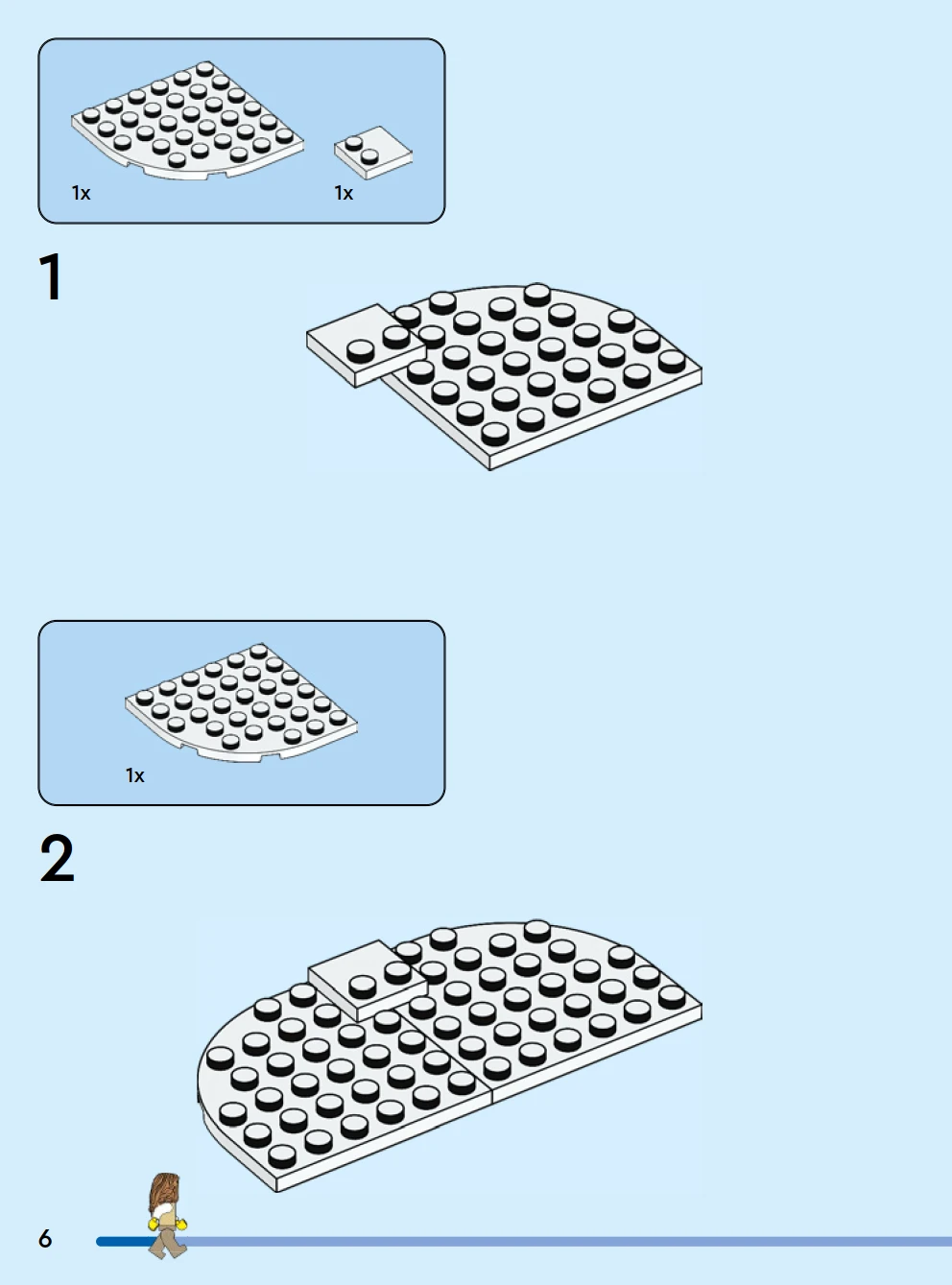 1x

1x

1

1x

2

6