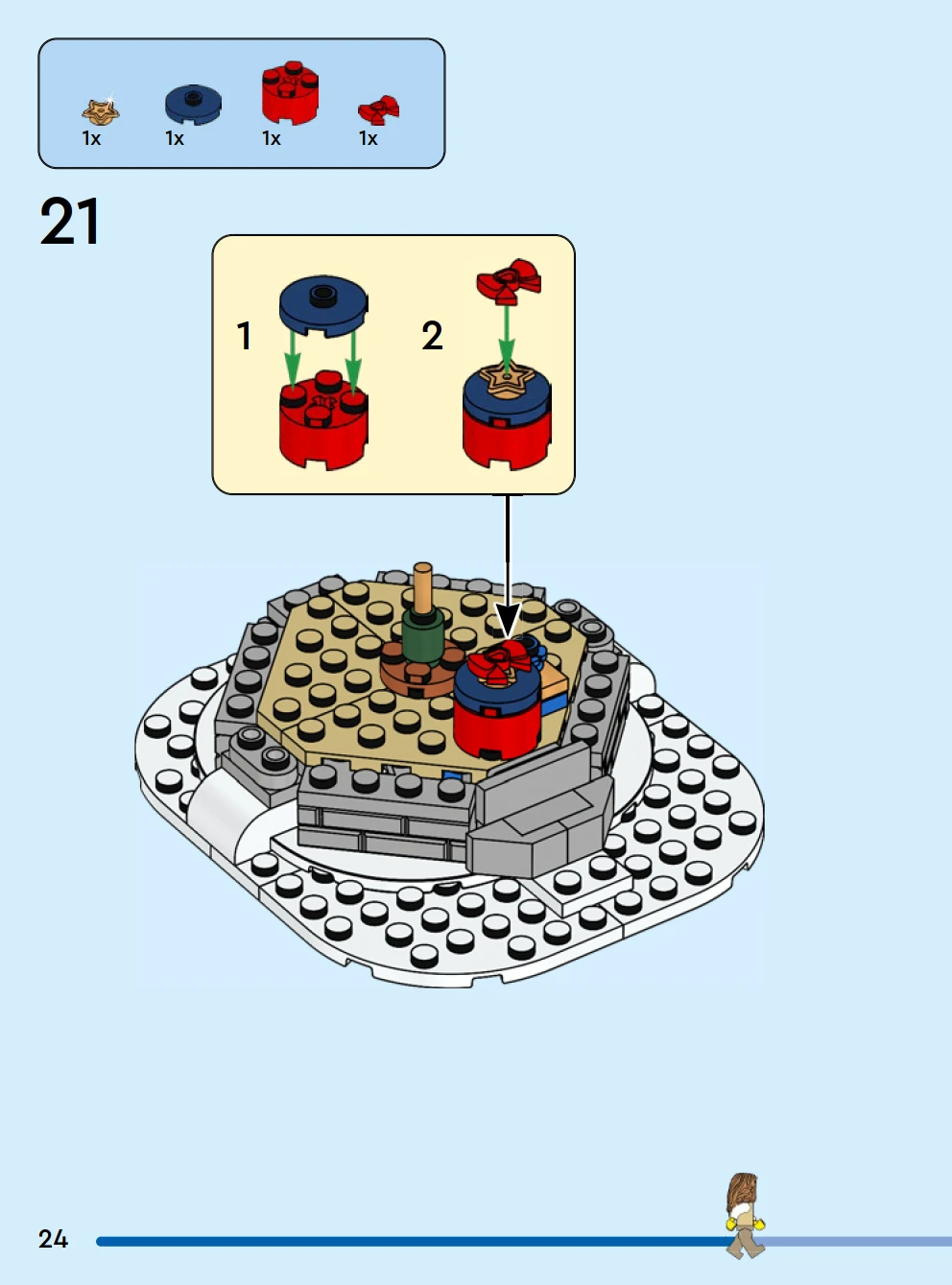 1x 1x 1x 1x

21

1

2

24