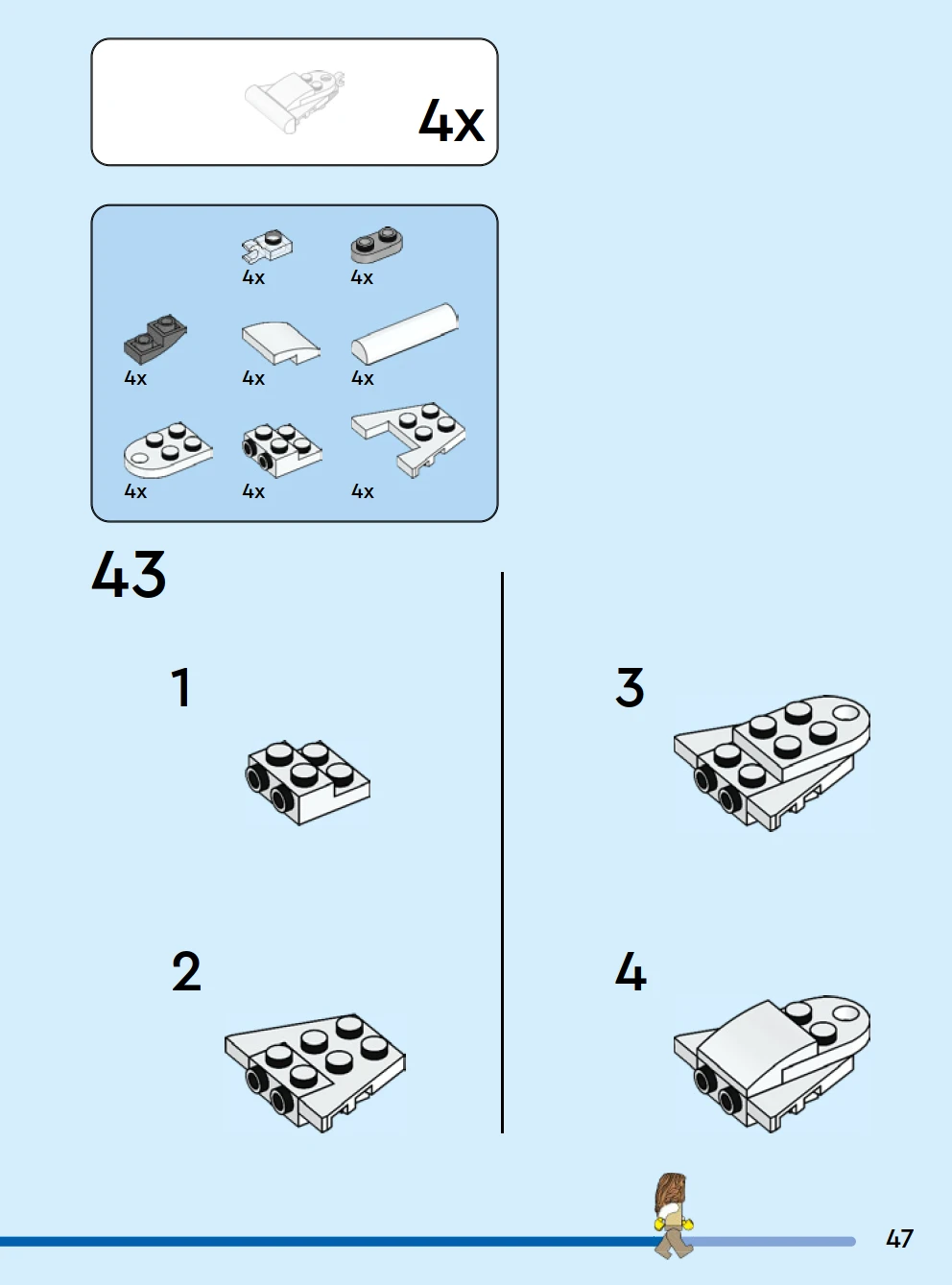 4x

4x 4x

4x 4x 4x

4x 4x 4x

43

1

2

3

4

47