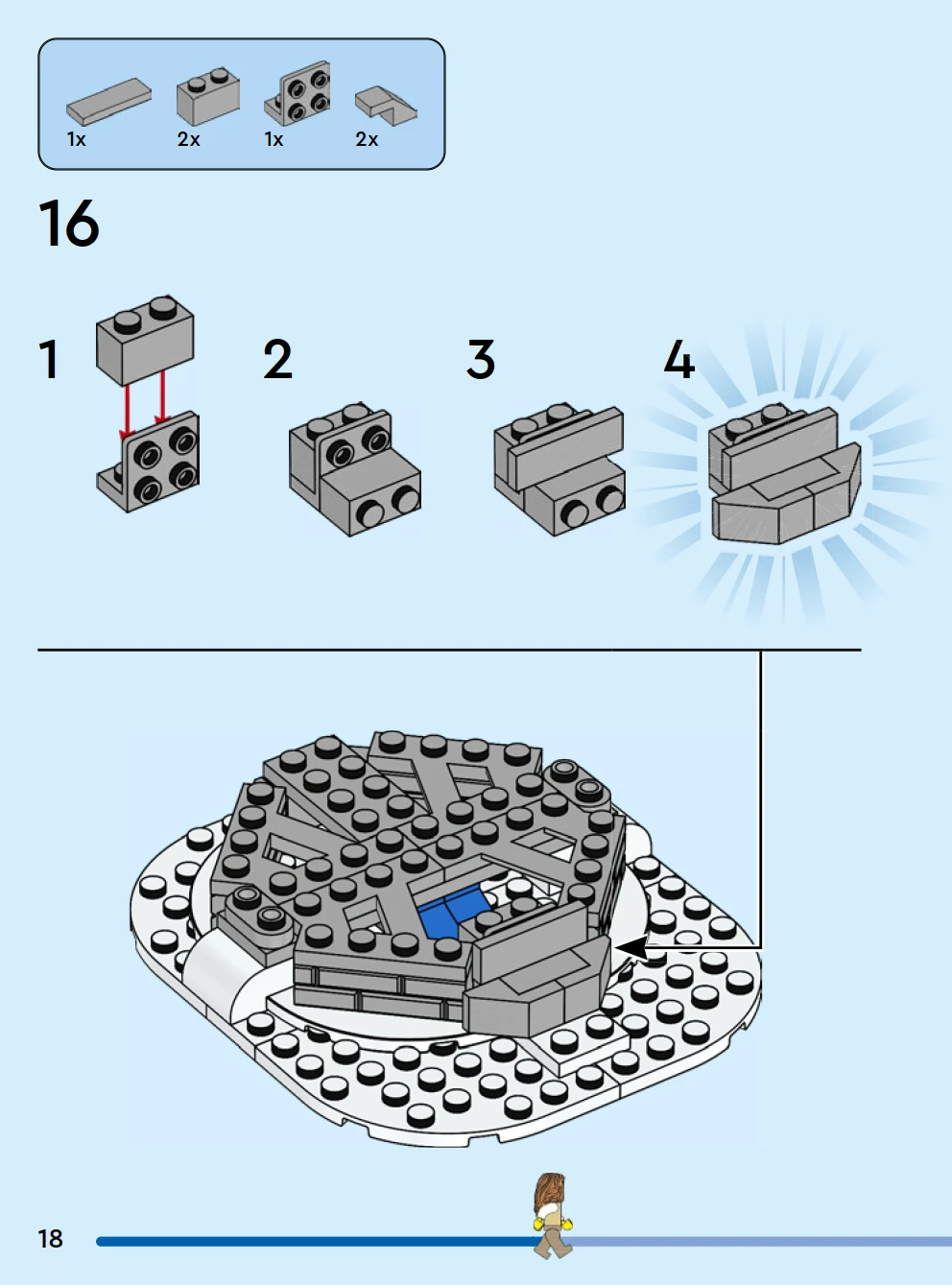 1x 2x 1x 2x

16

1

2

3

4

18