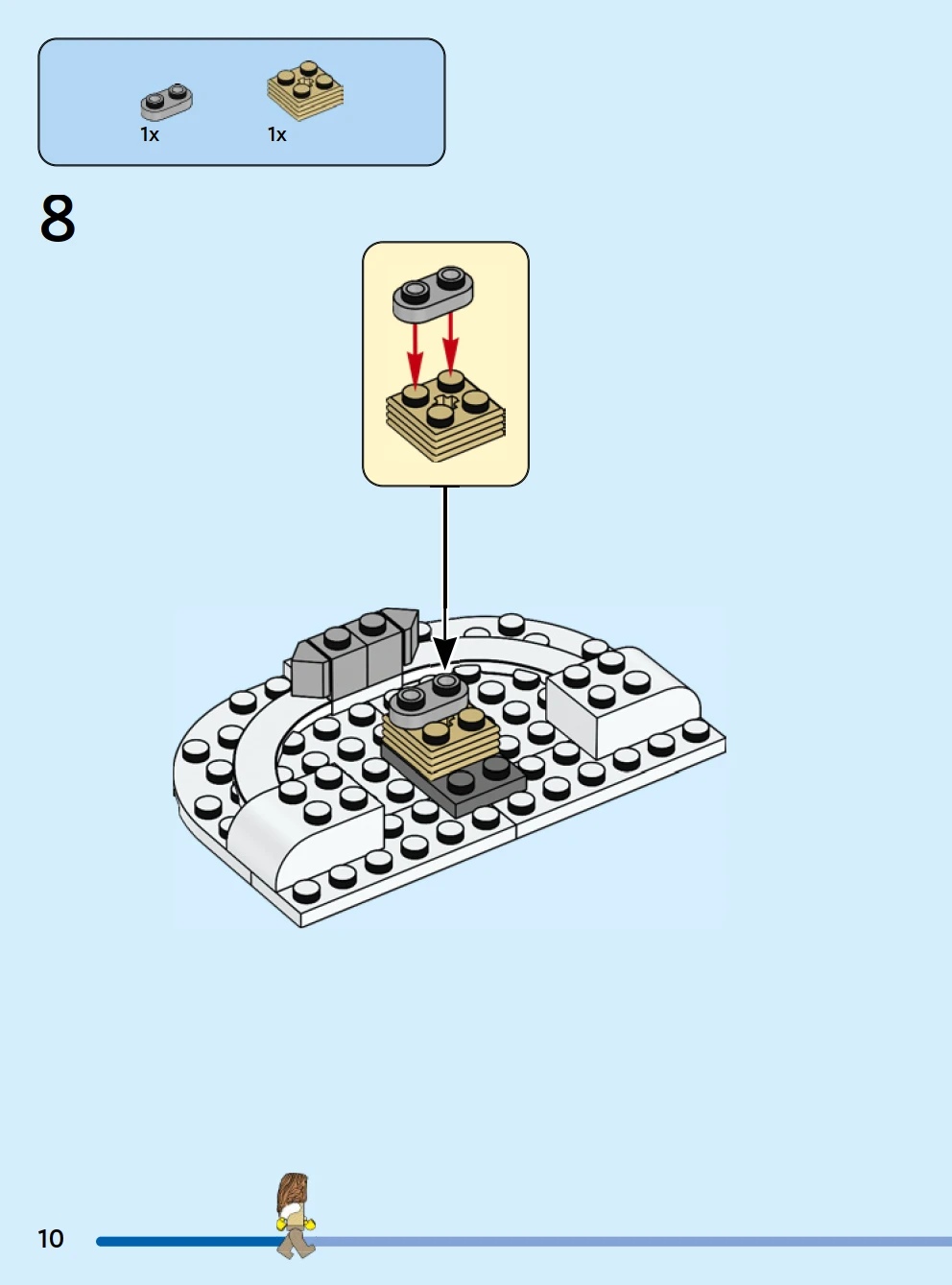 1x
1x

8

10