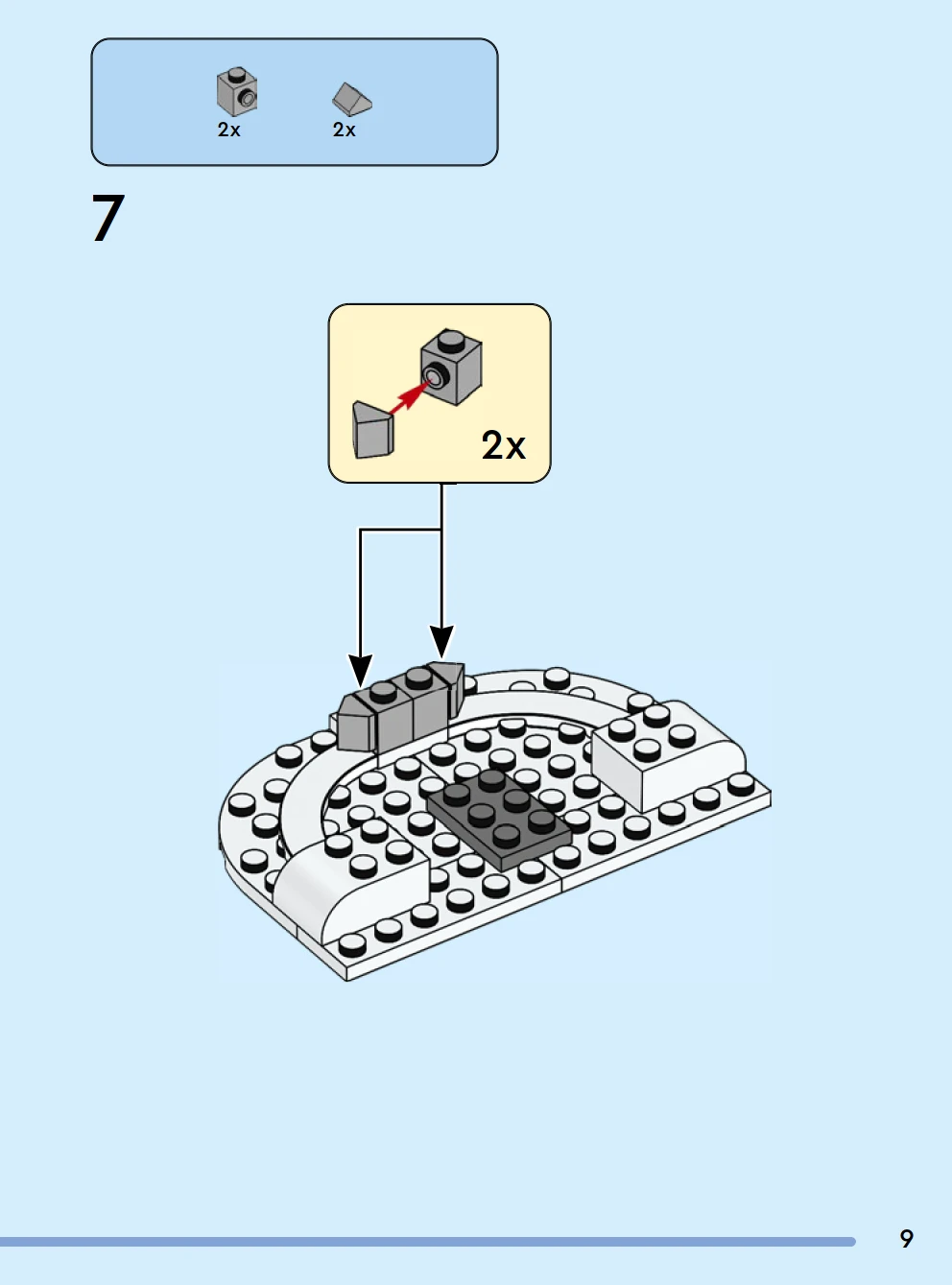 2x 2x

7

2x

9