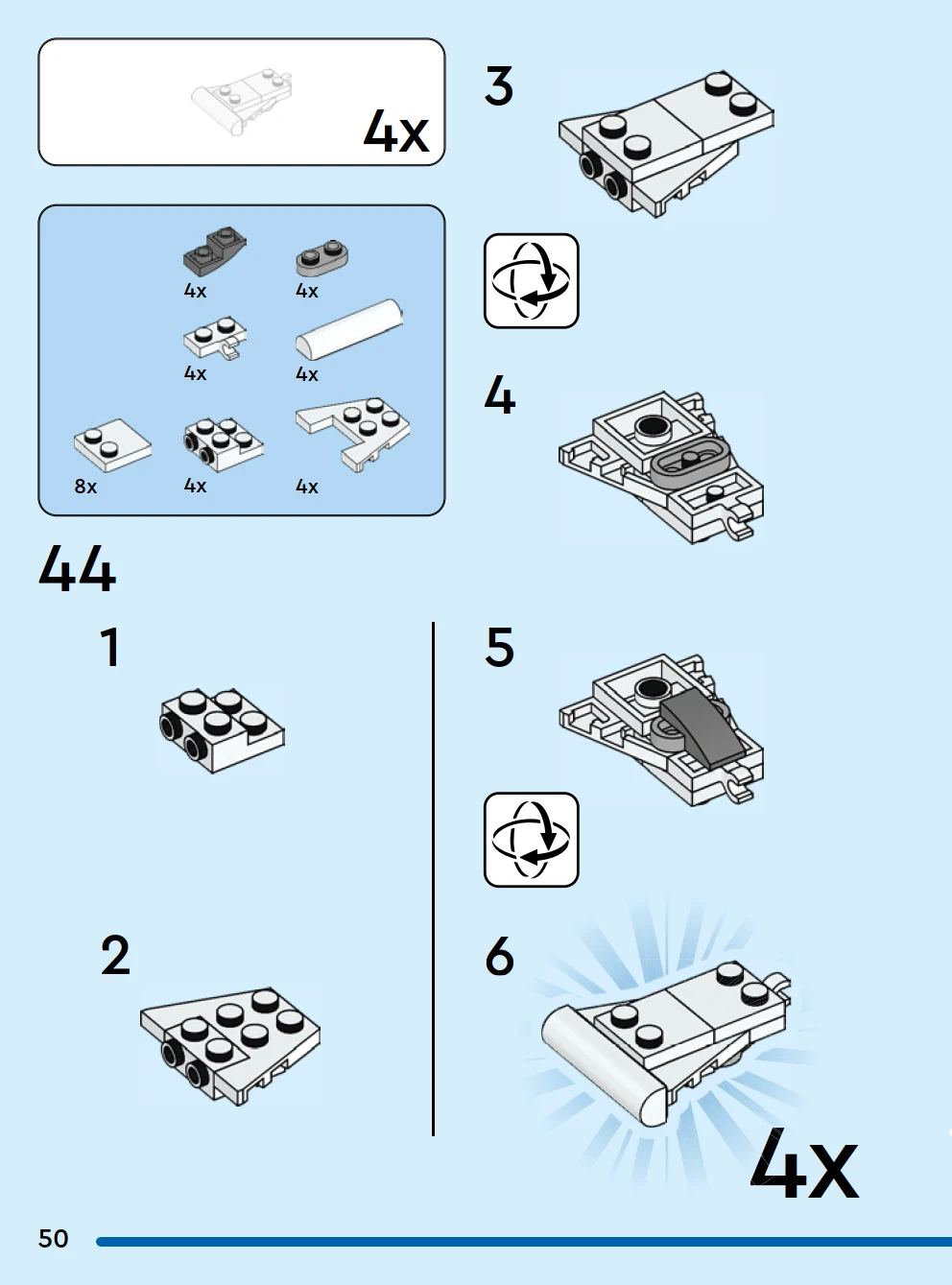 4x

4x
4x
4x
4x
8x
4x
4x

44

1

2

3

4

5

6

4x

50