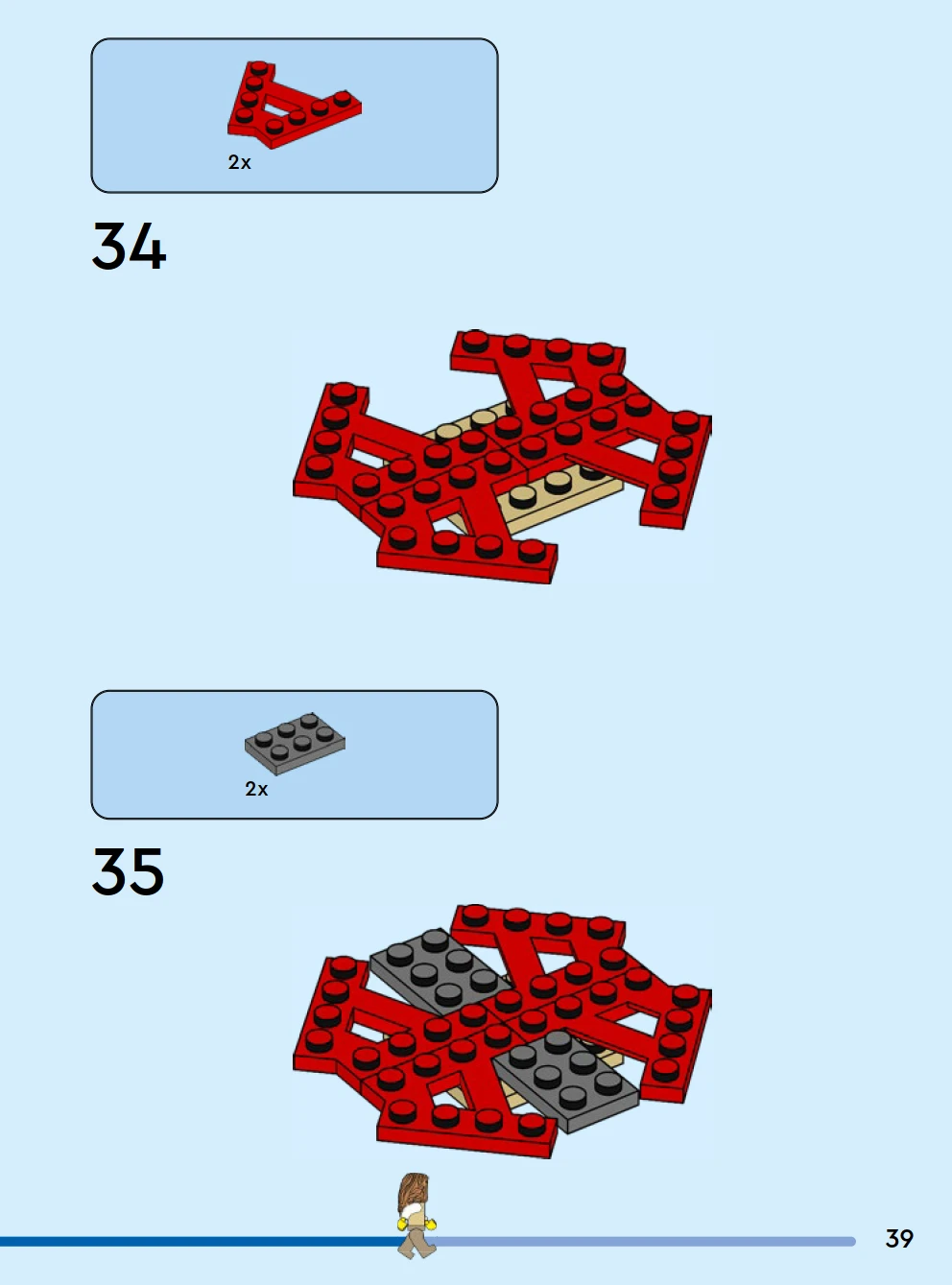 2x

34

2x

35

39