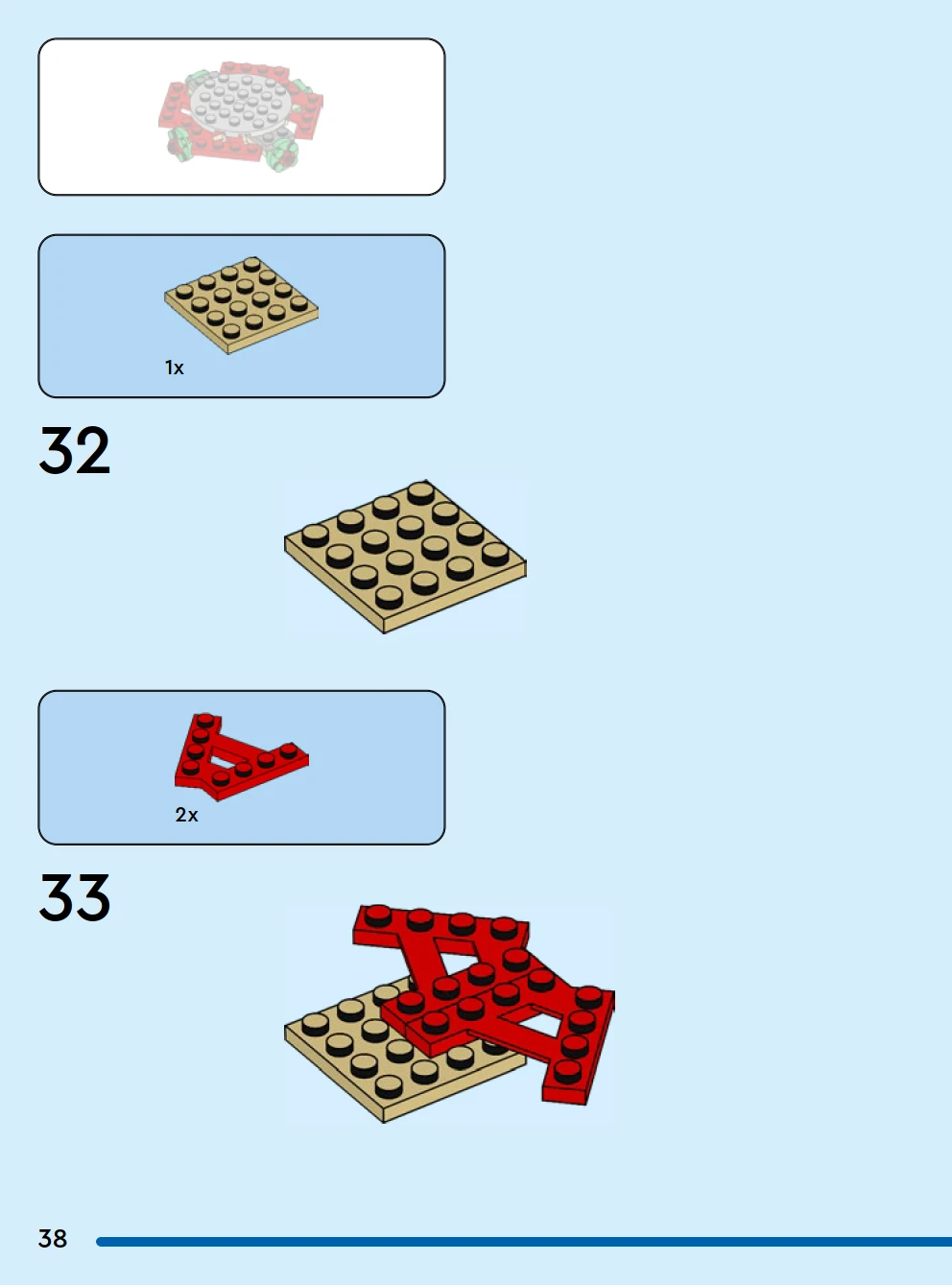 1x

32

2x

33

38