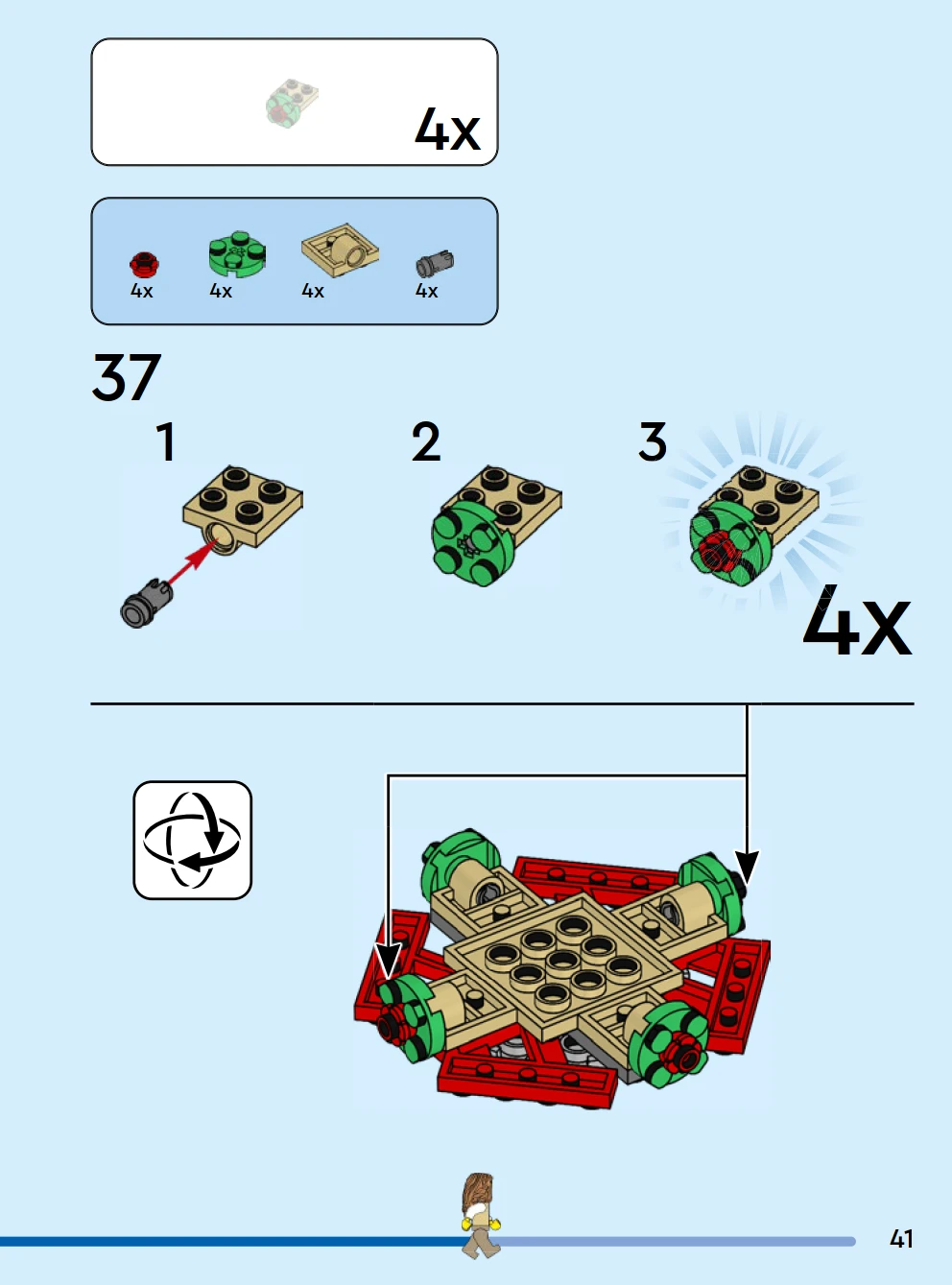 4x

4x
4x
4x
4x

37

1

2

3

4x

41