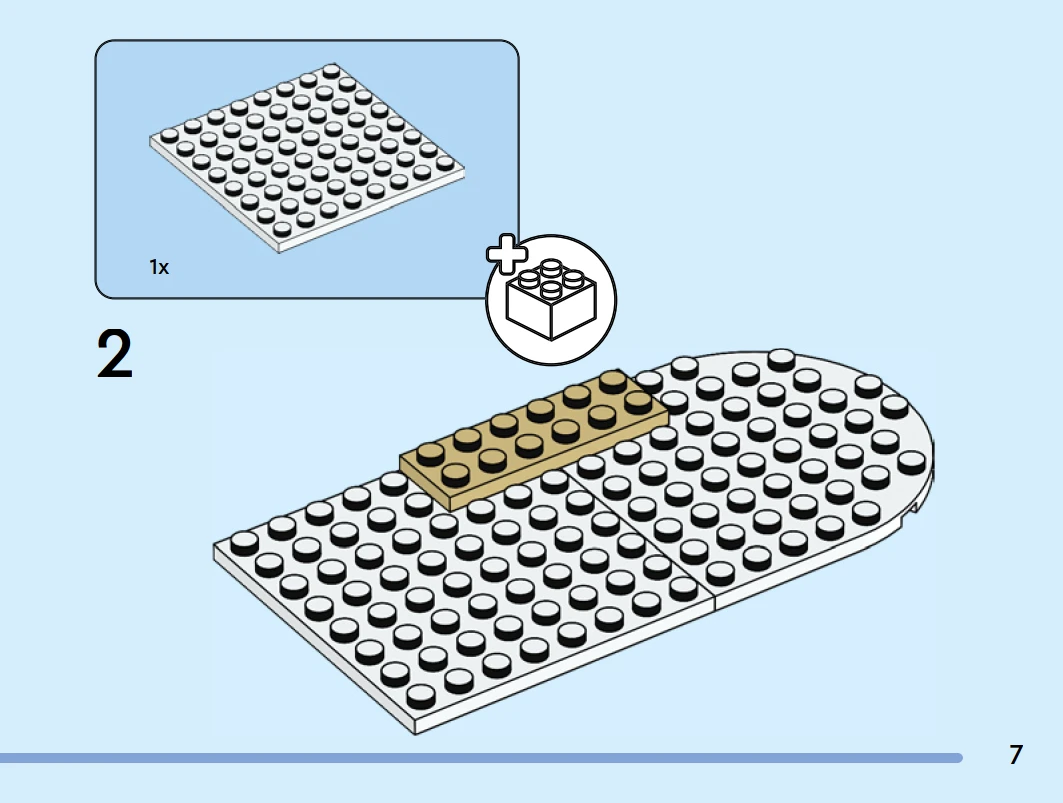 1x

2

7