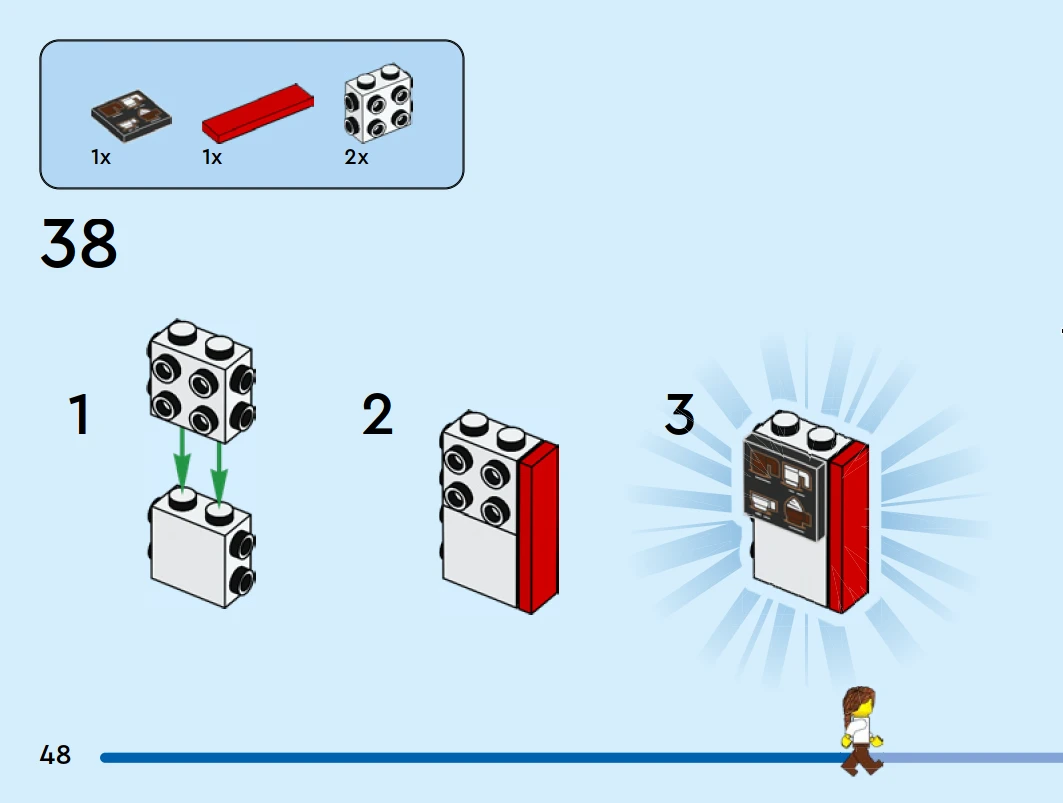 1x
1x
2x

38

1

2

3

48