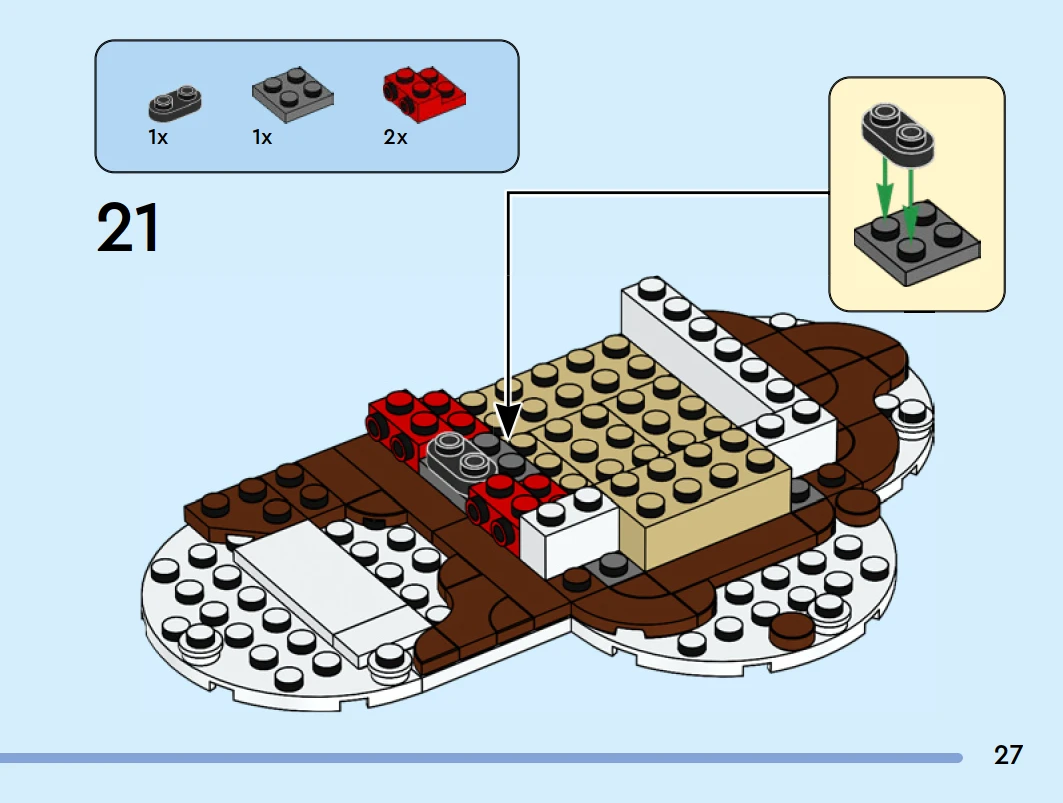 1x 1x 2x

21

27