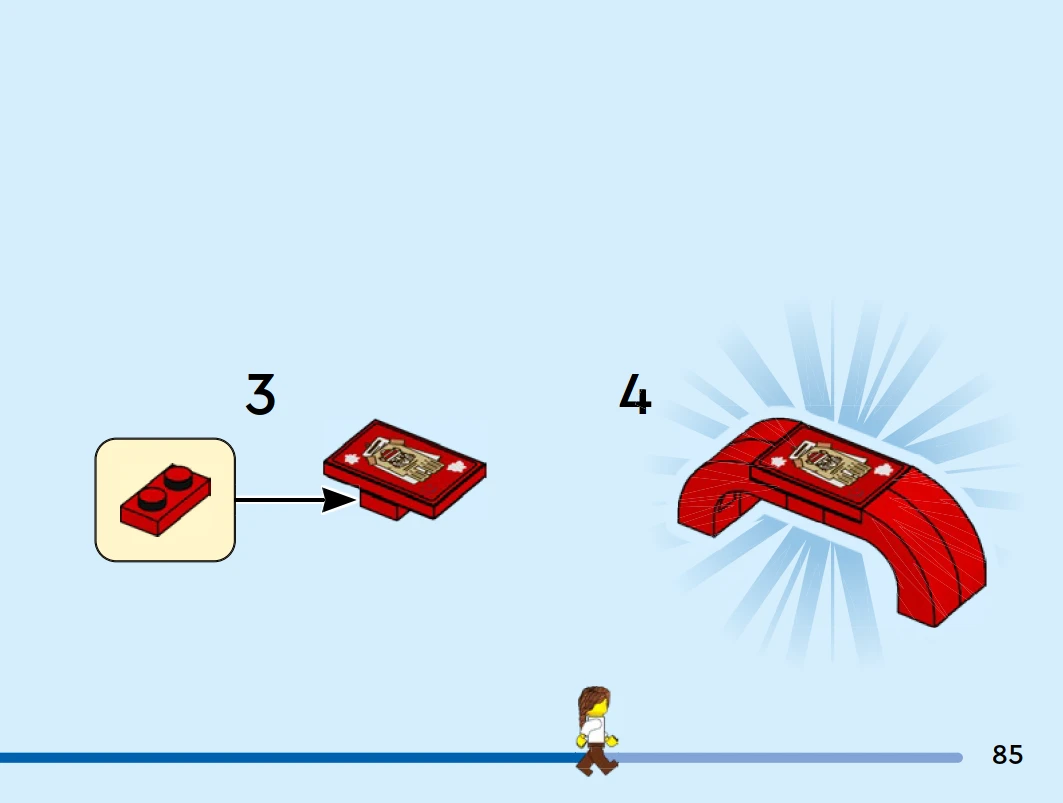 3

4

85