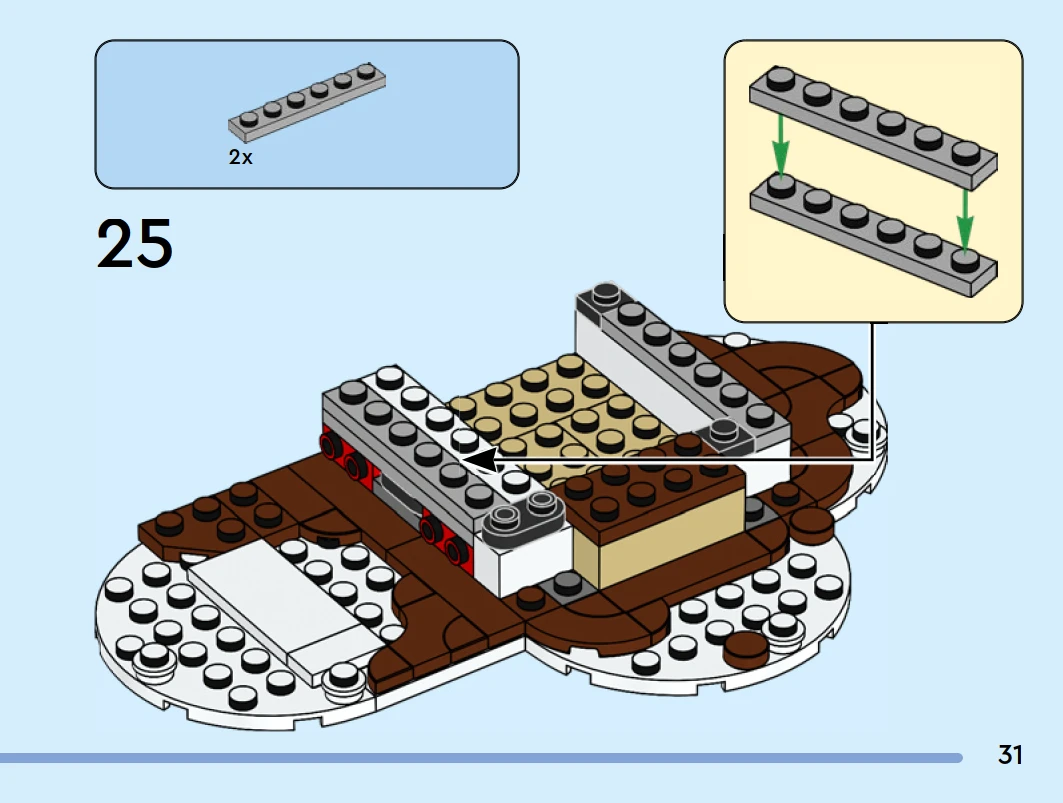 2x

25

31