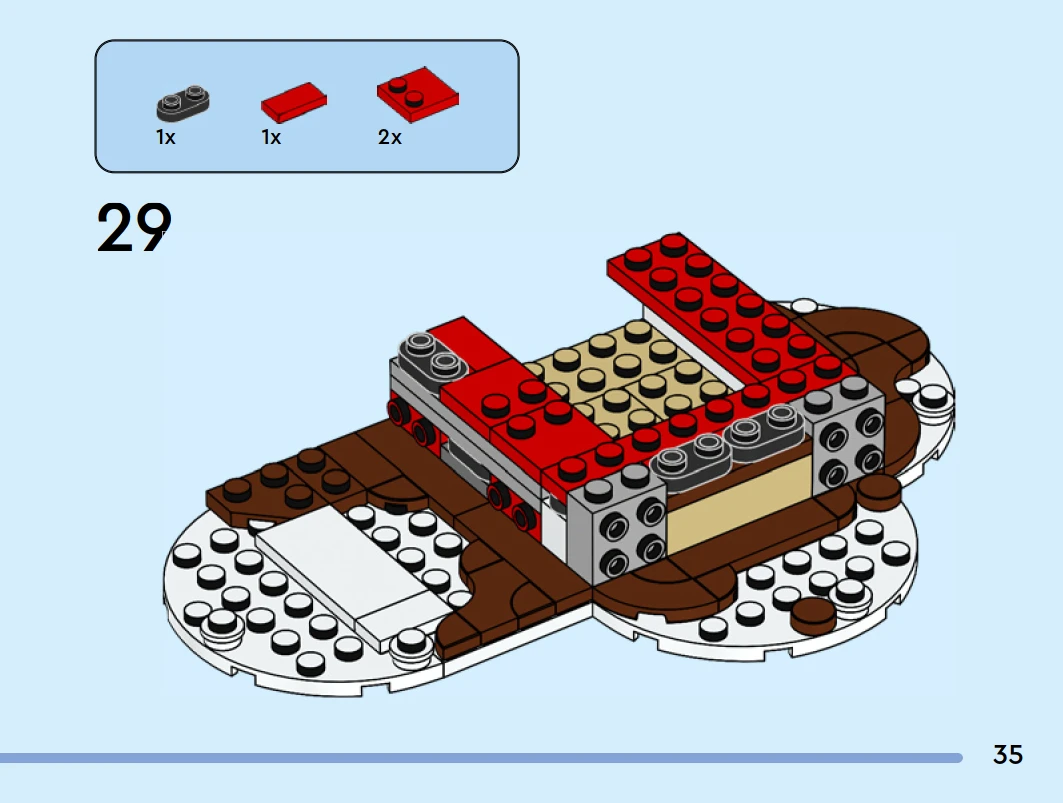 1x 1x 2x

29

35