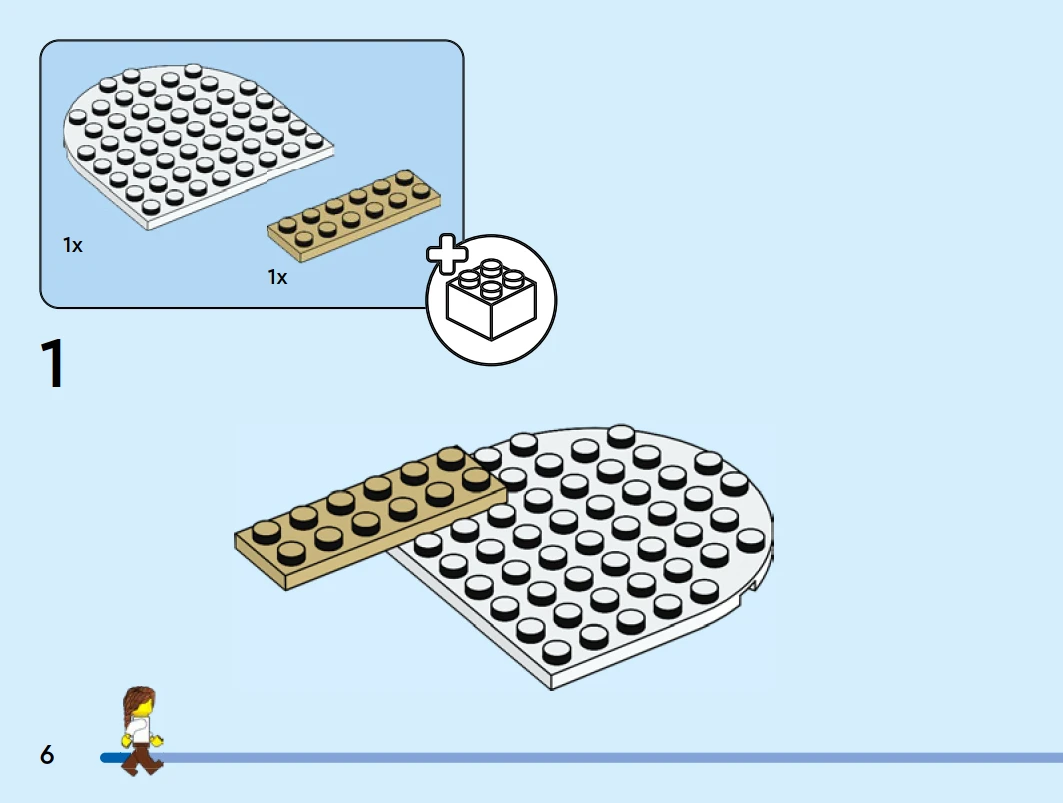 1x

1x

1

6