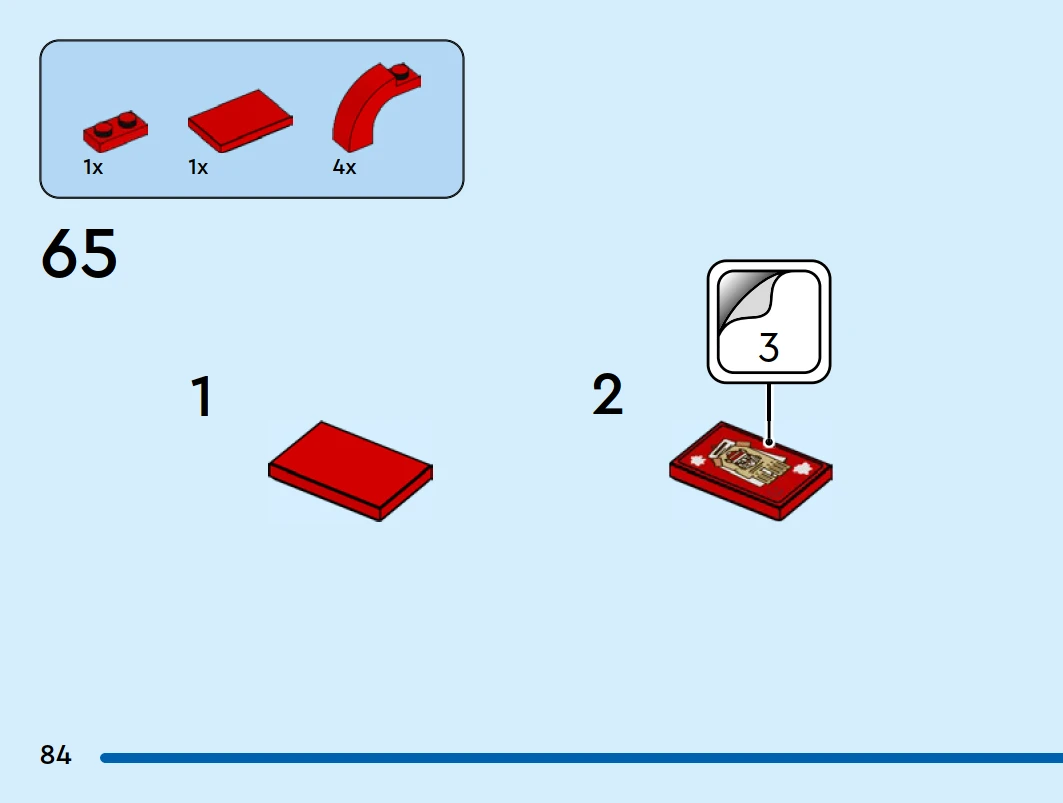 1x 1x 4x

65

1

2

3

84