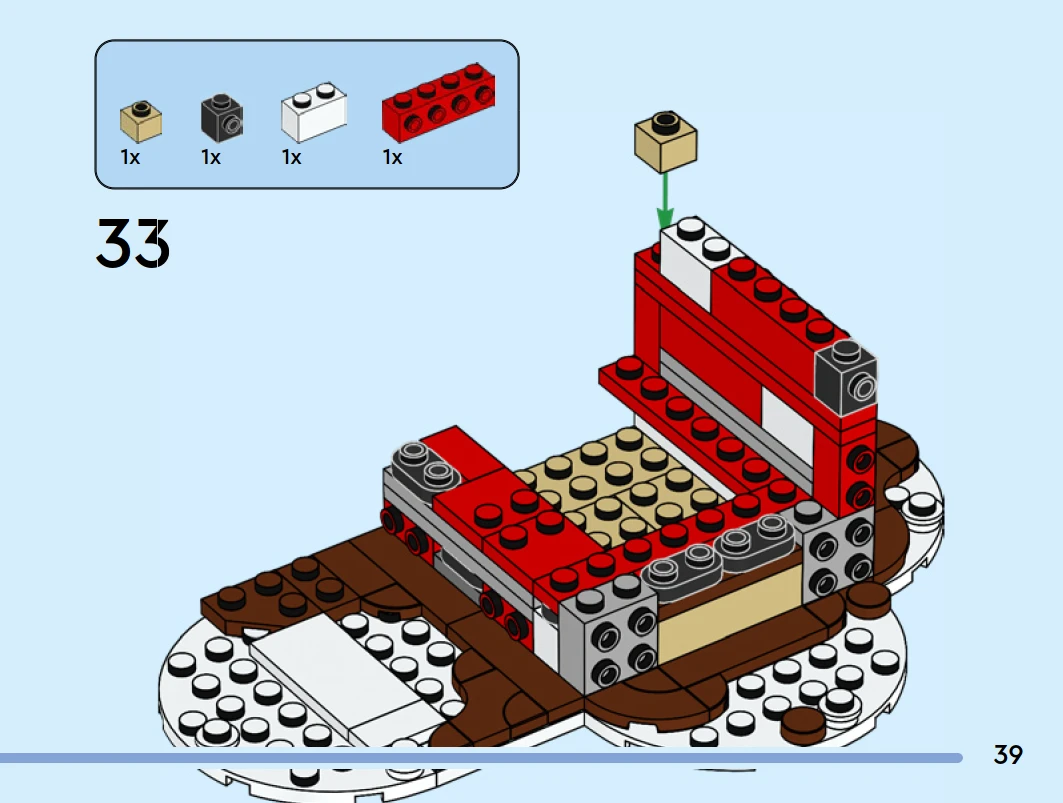 1x 1x 1x 1x

33

39