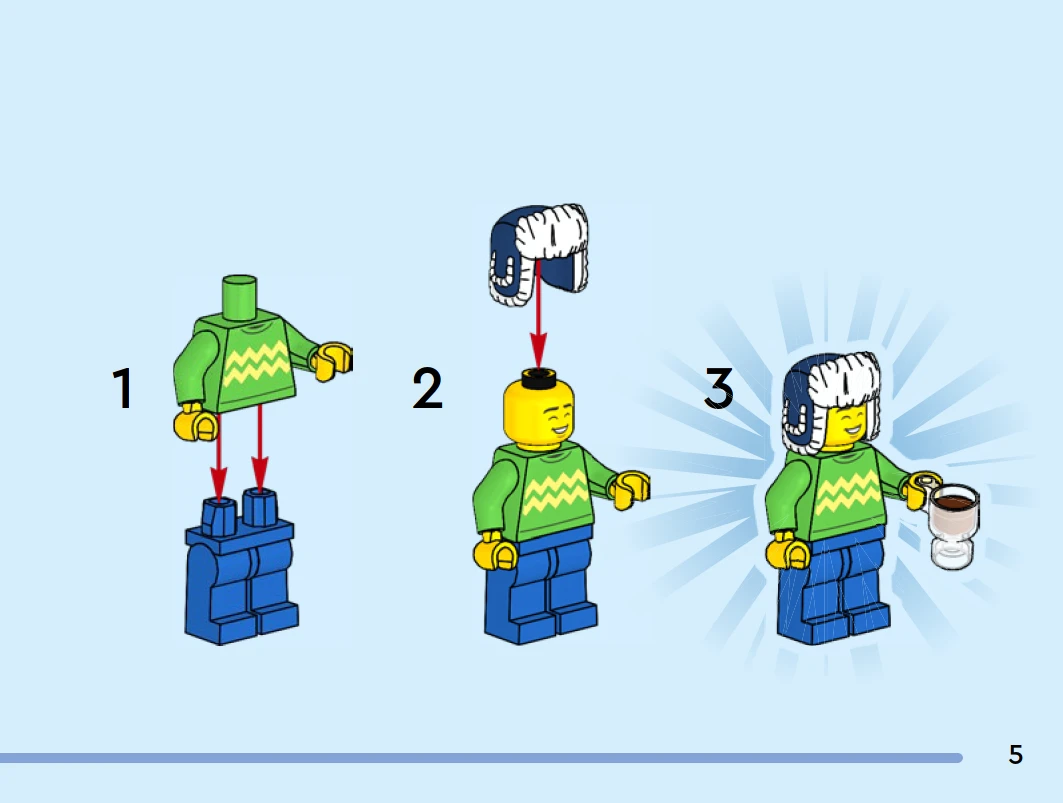 1

2

3

5