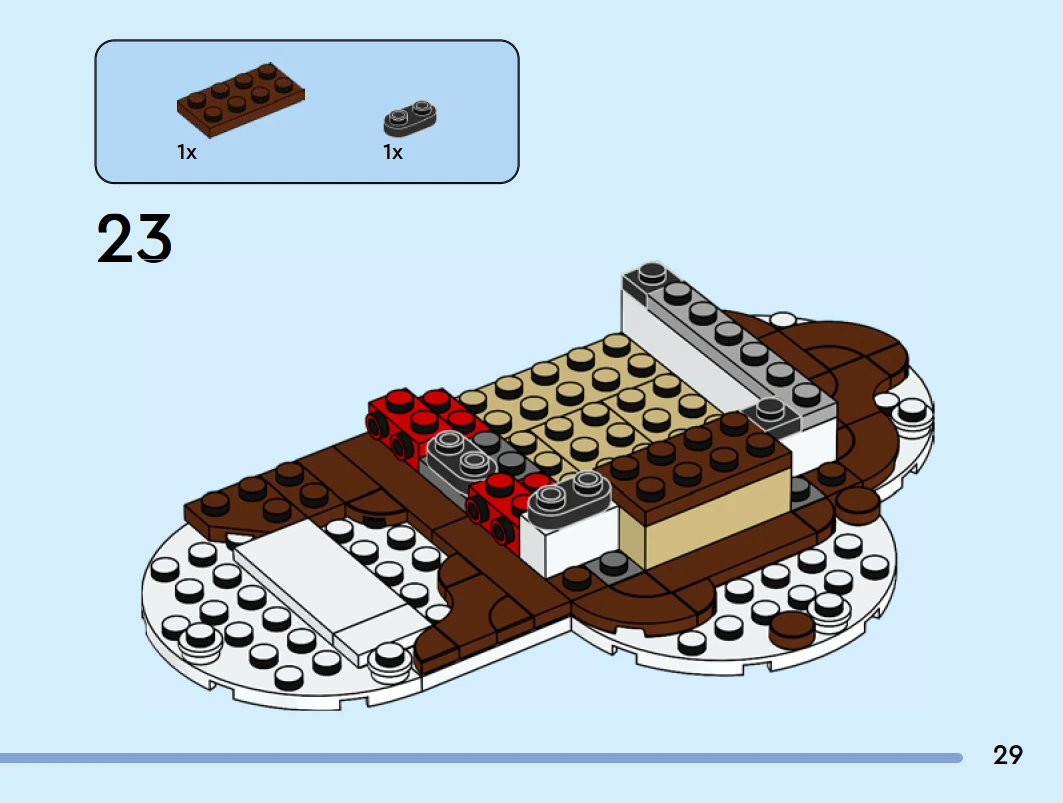 1x
1x

23

29