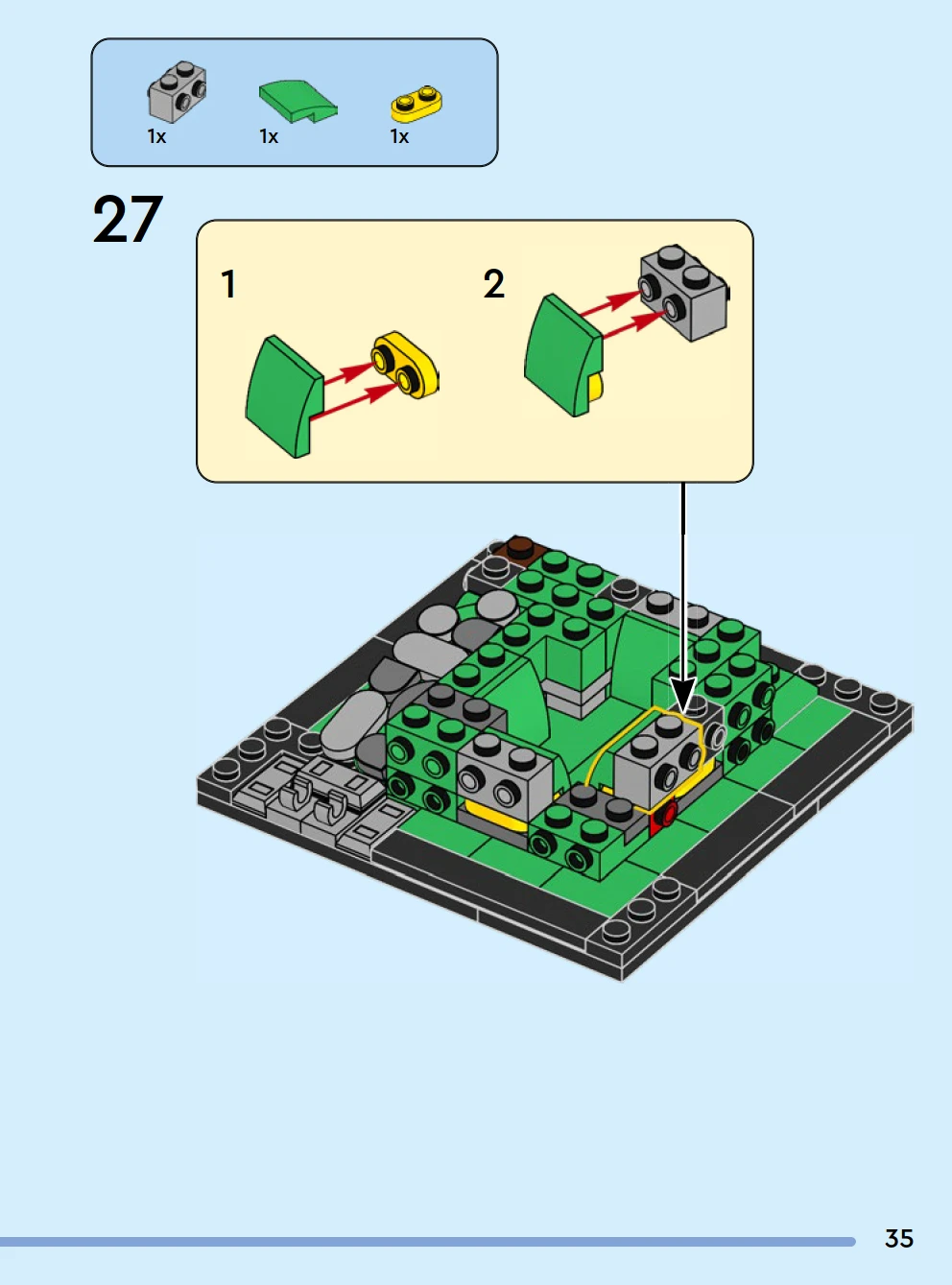 1x 1x 1x

27

1

2

35