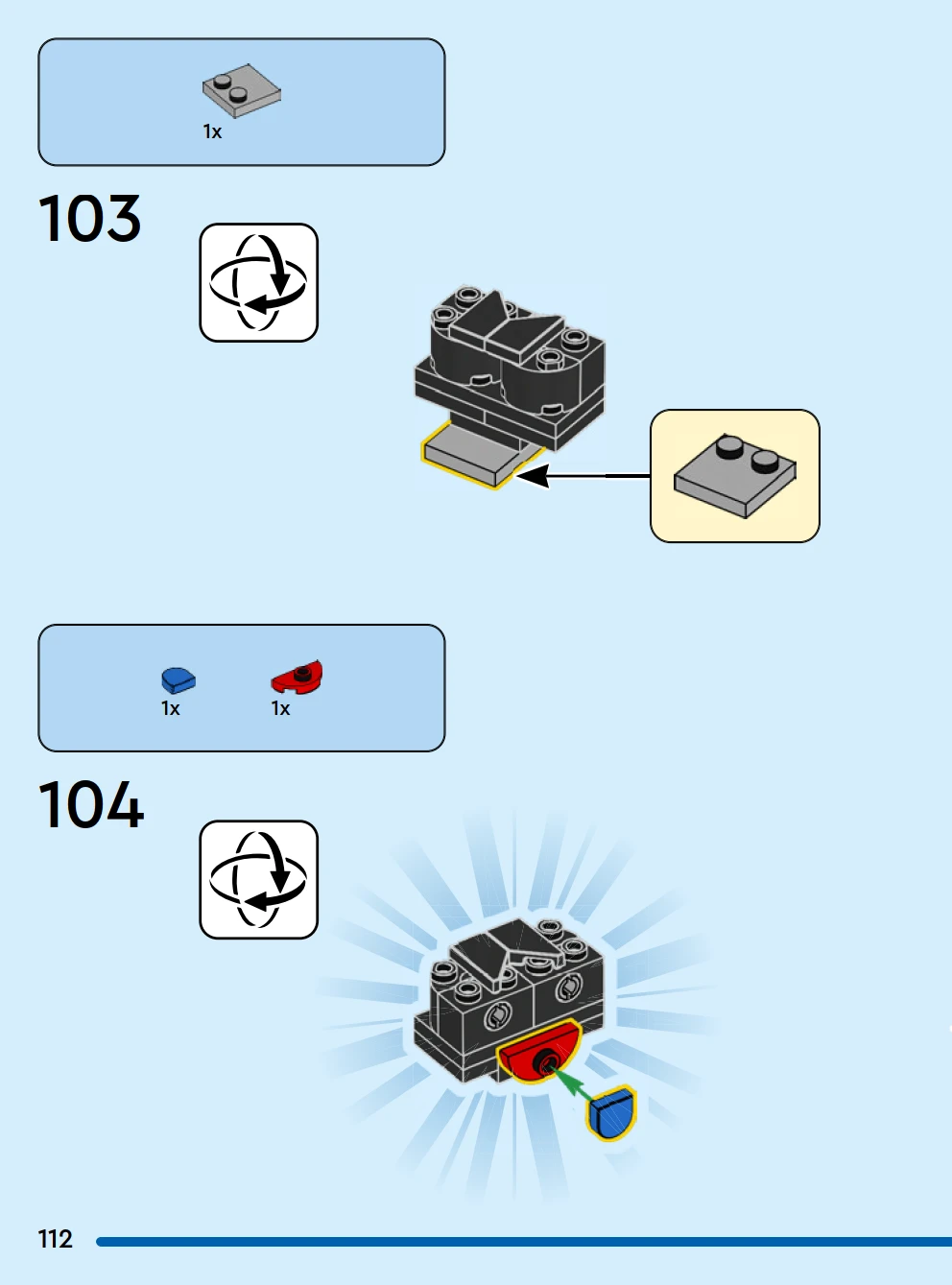 1x

103

1x

1x

104

112