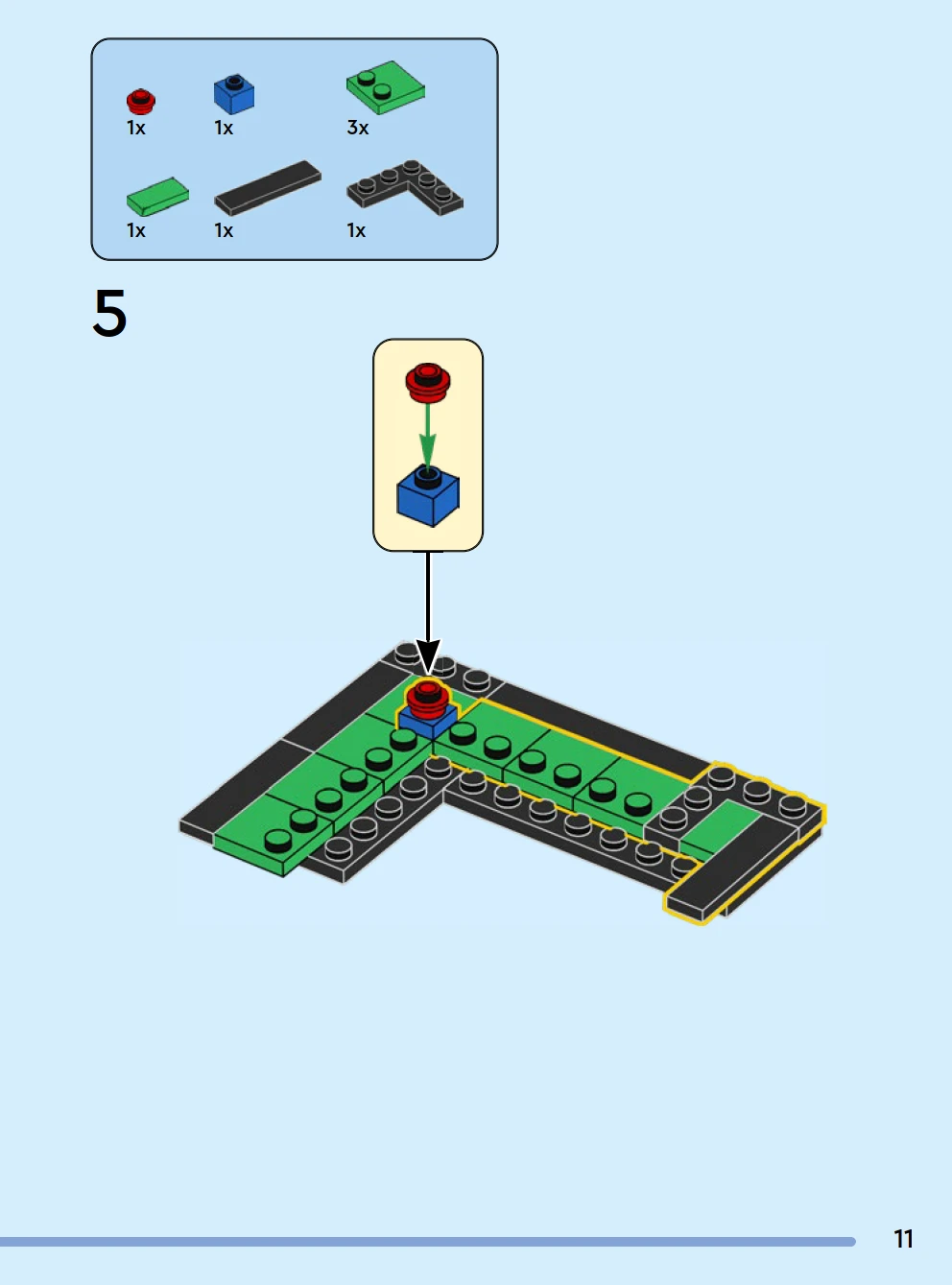 1x 1x 3x

1x 1x 1x

5

11