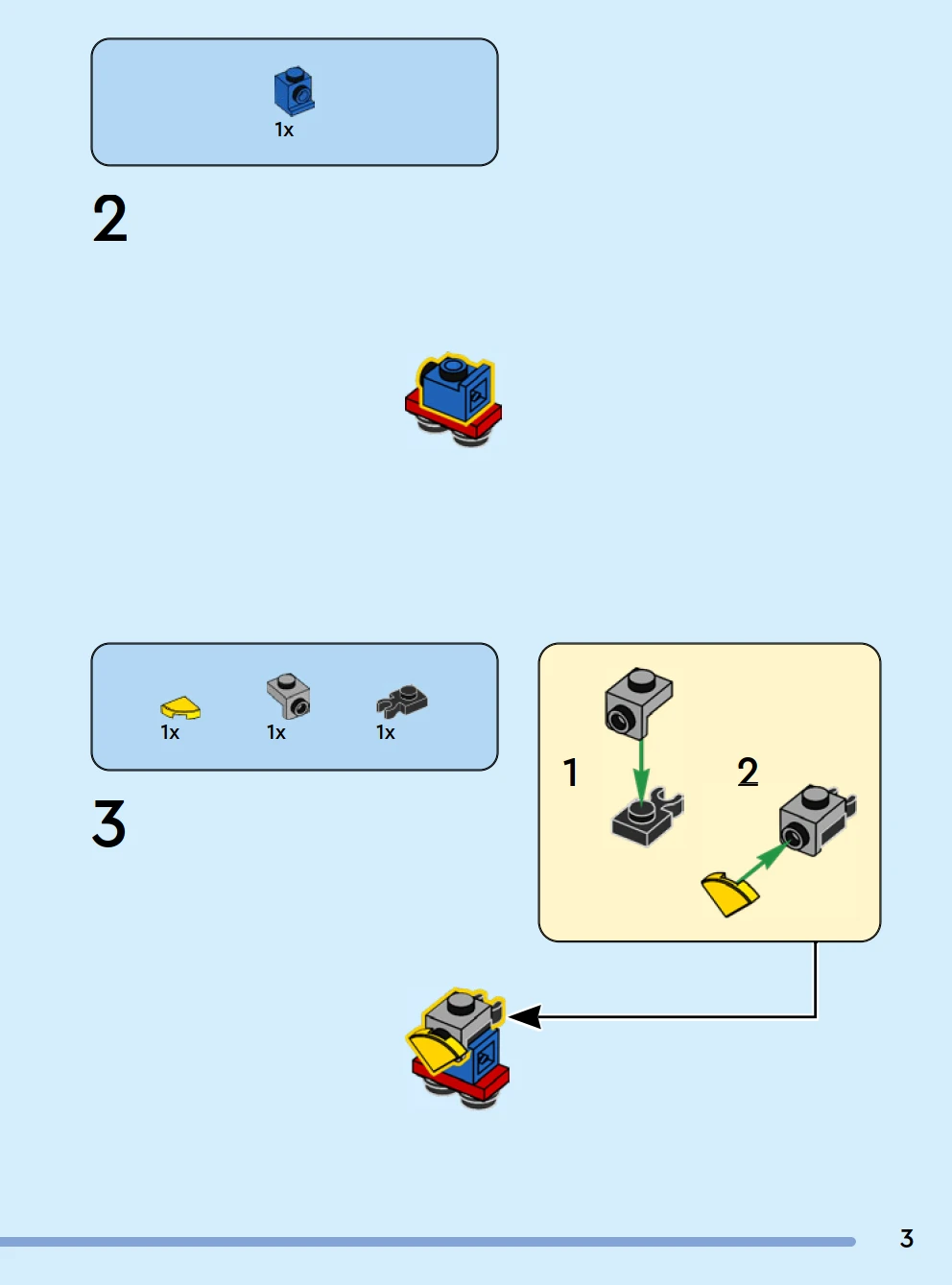 1x

2

1x 1x 1x

3

1

2

3