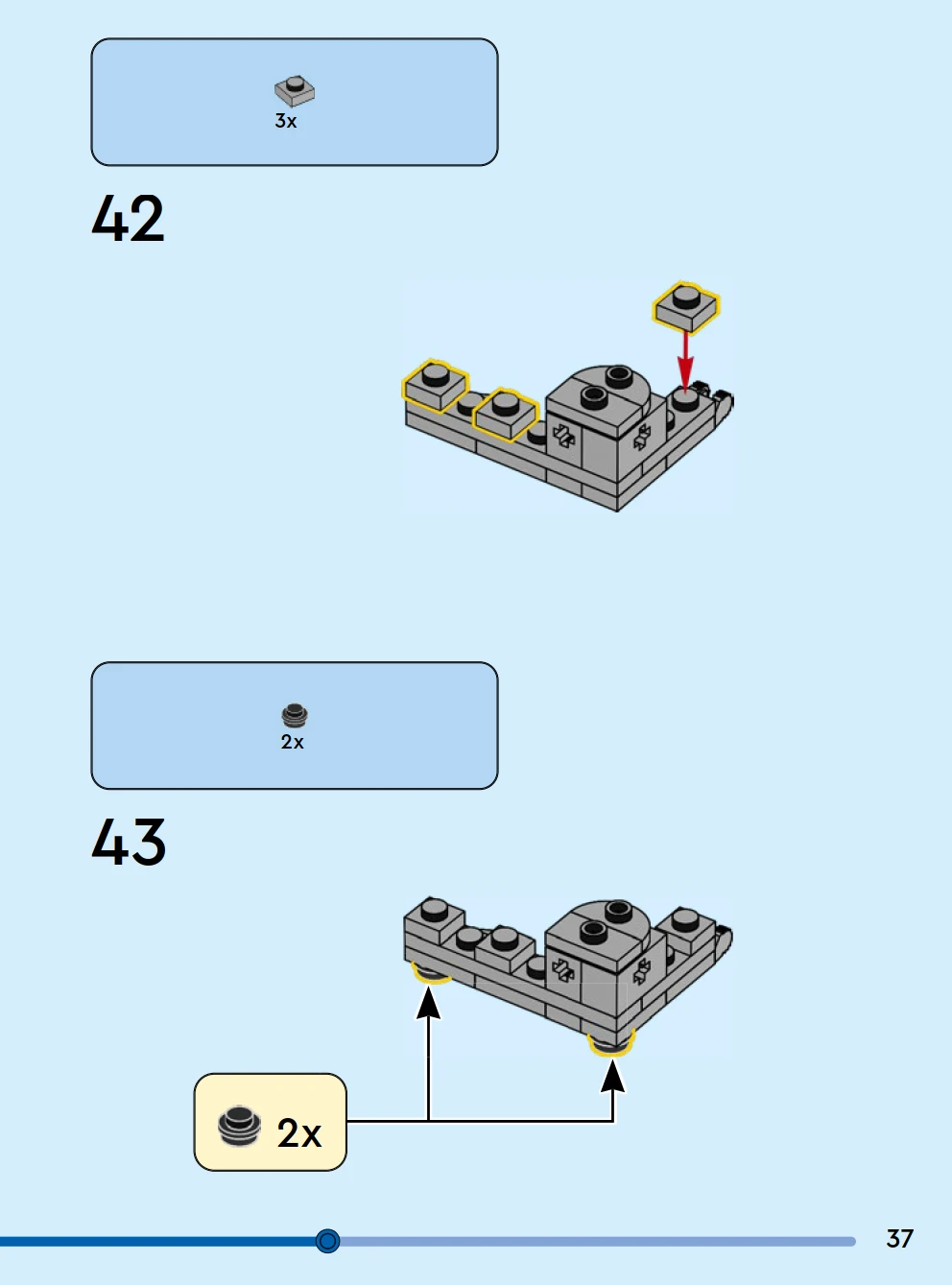 3x

42

2x

43

2x

37