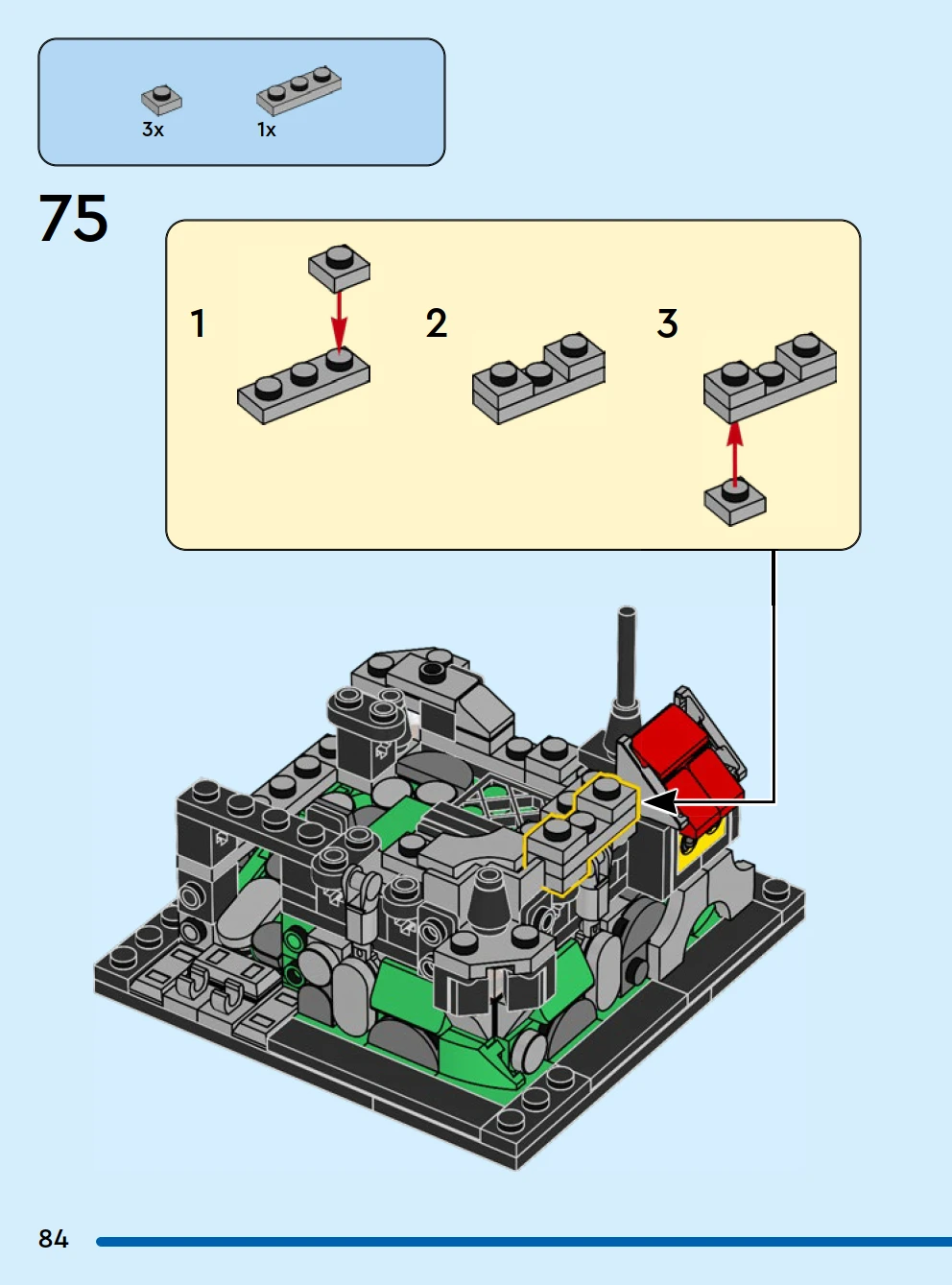 3x
1x

75

1

2

3

84