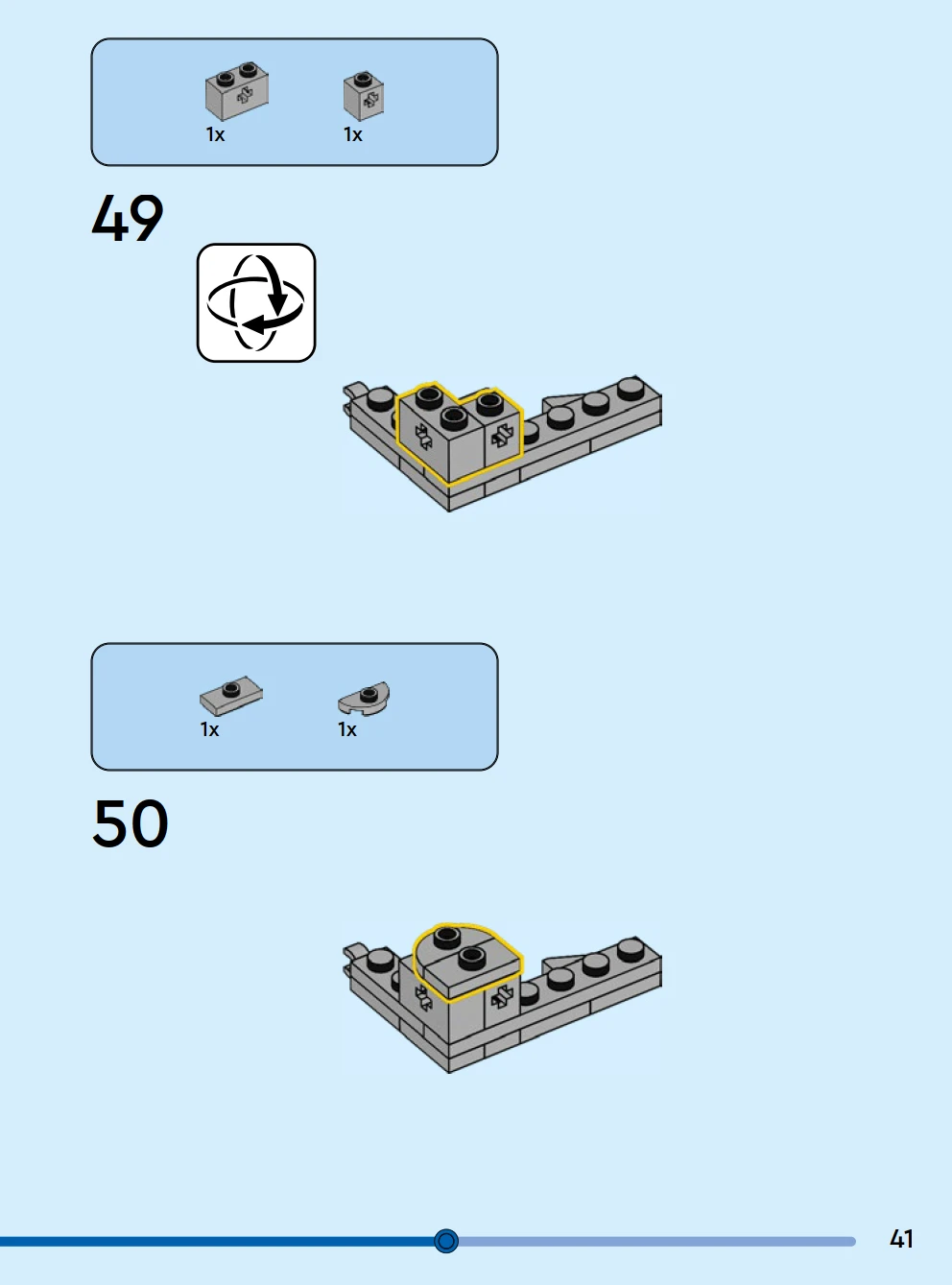 1x 1x

49

1x 1x

50

41