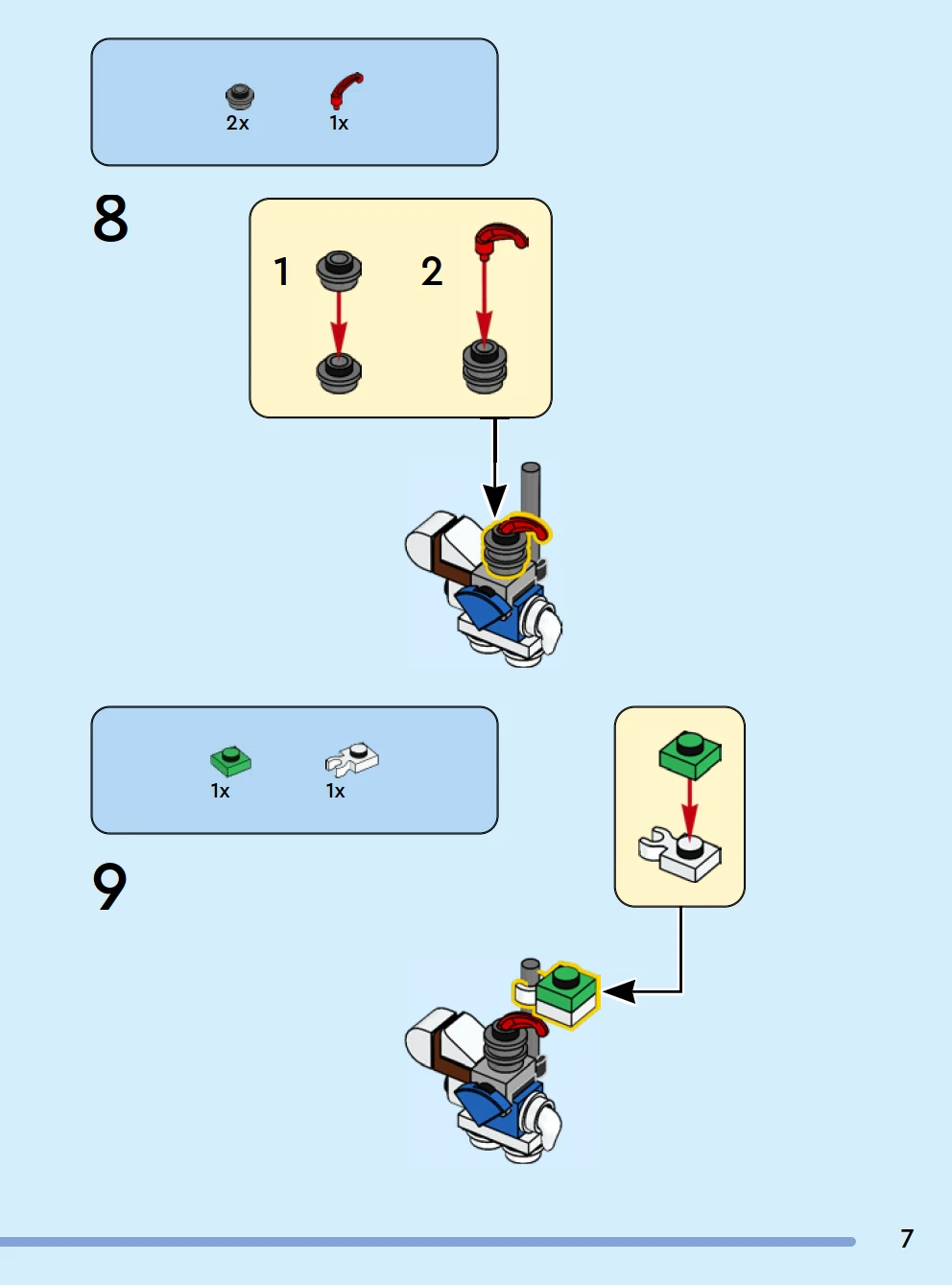 2x 1x

8

1 2

1x 1x

9

7