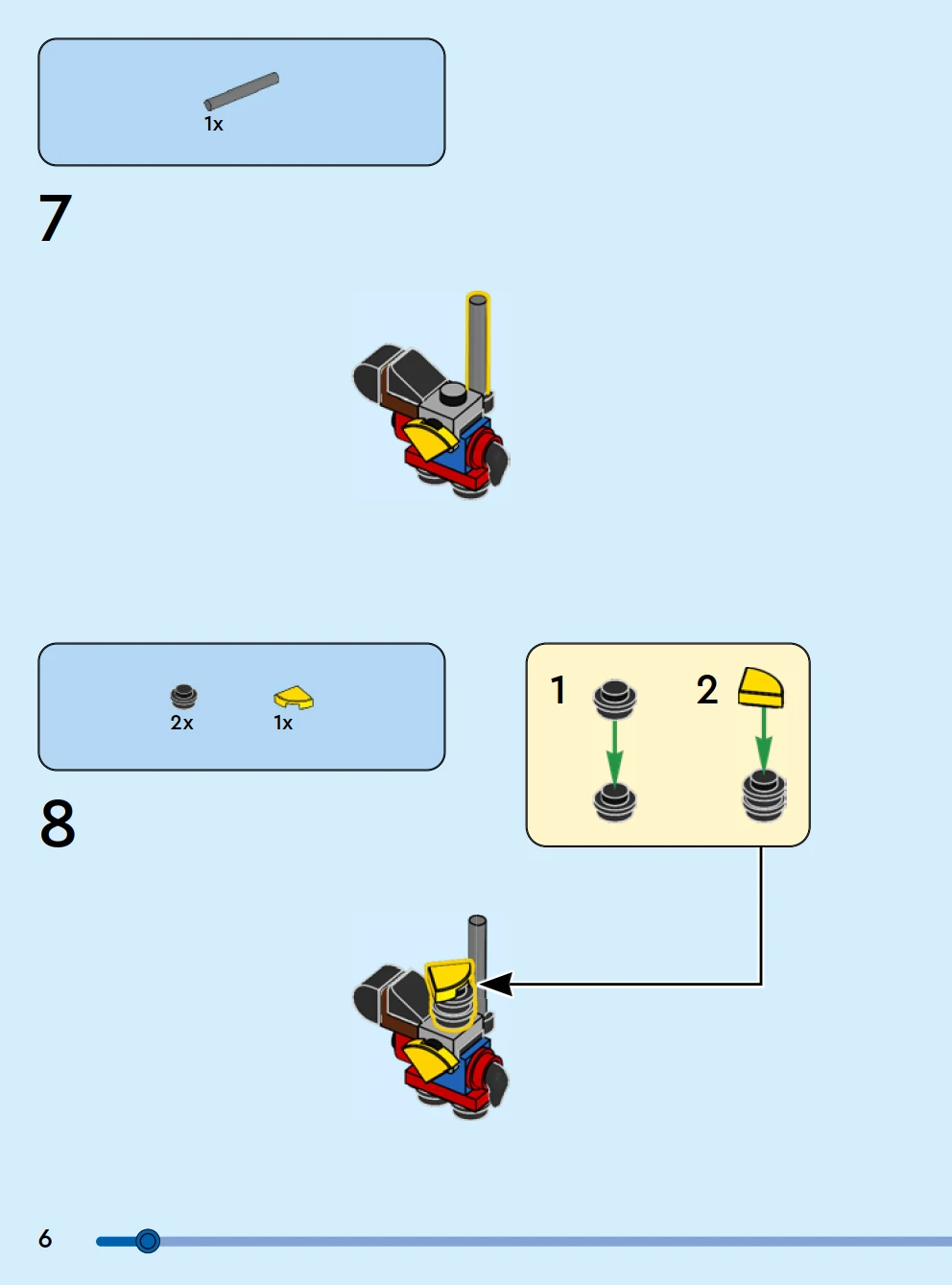 1x

7

2x
1x

8

1
2

6