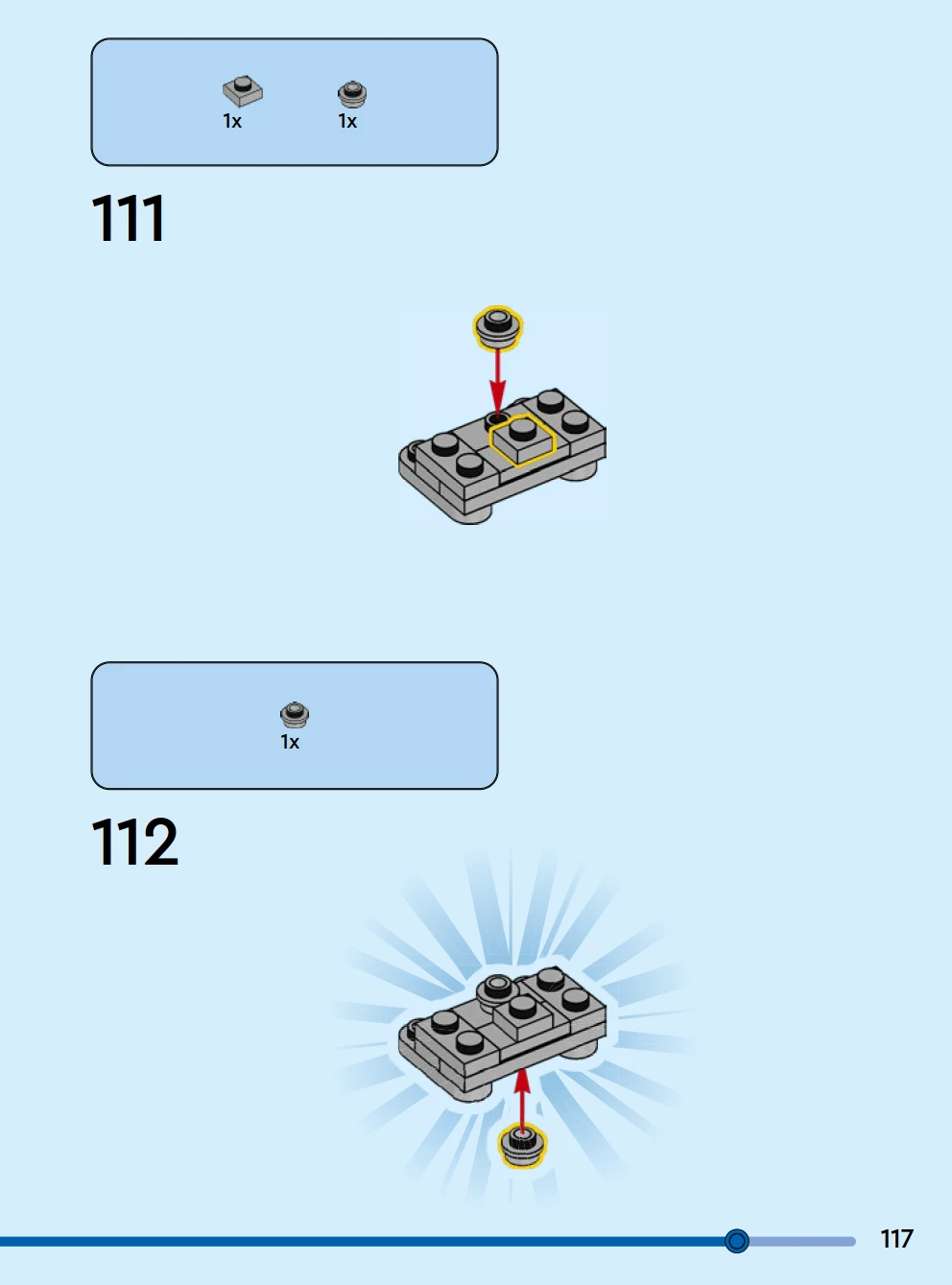 1x 1x

111

1x

112

117