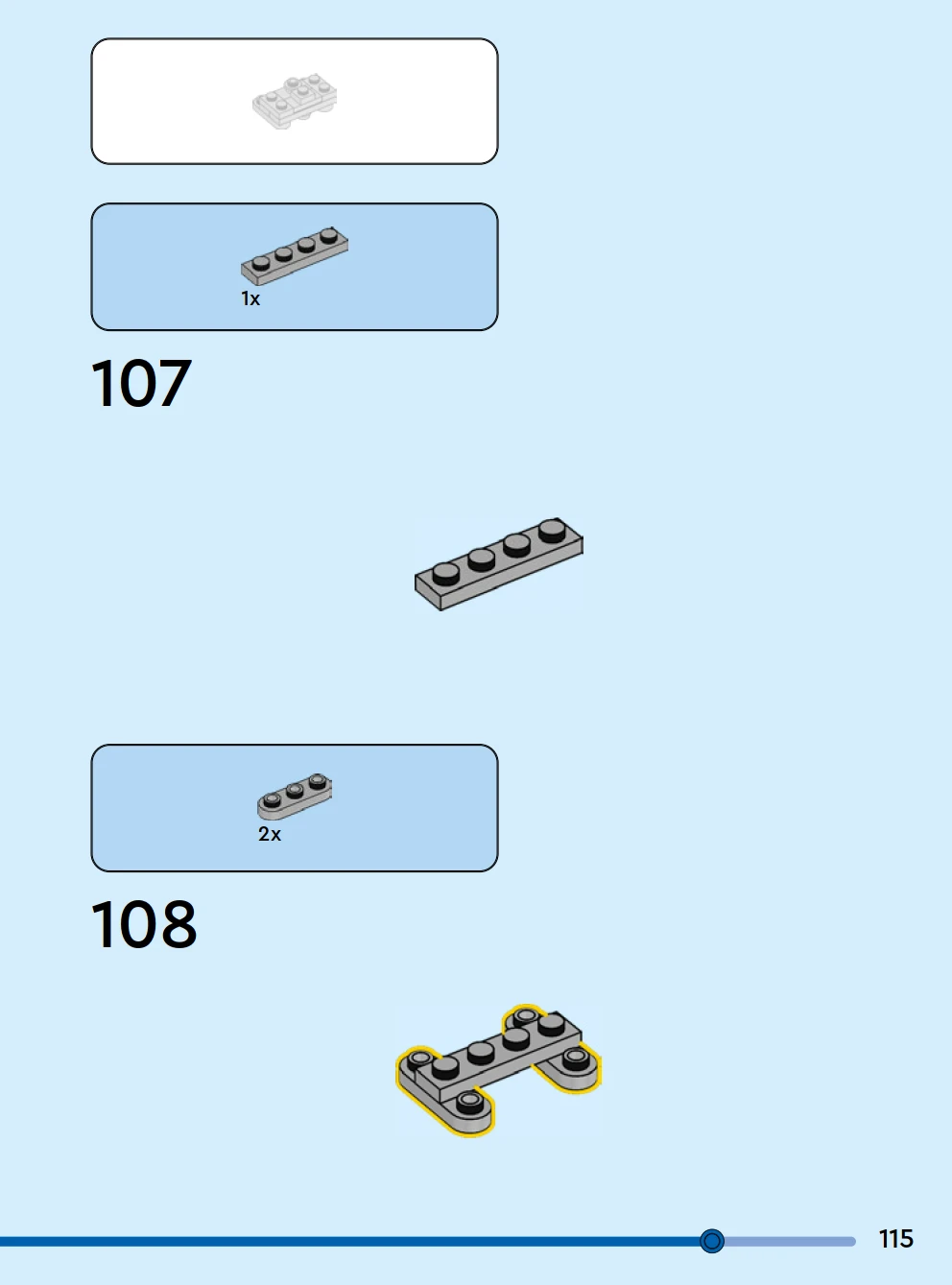 1x

107

2x

108

115