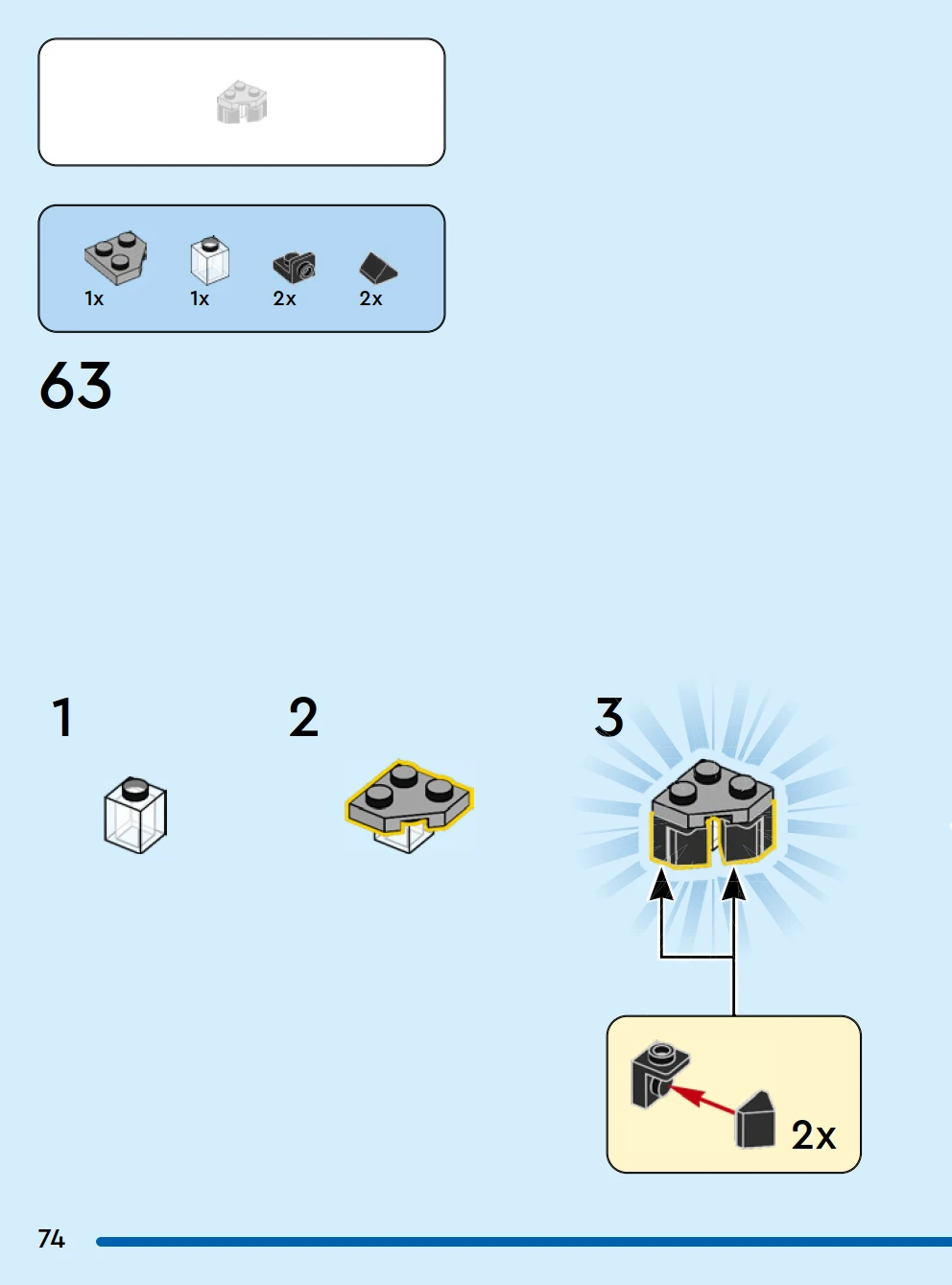 1x 1x 2x 2x

63

1

2

3

2x

74