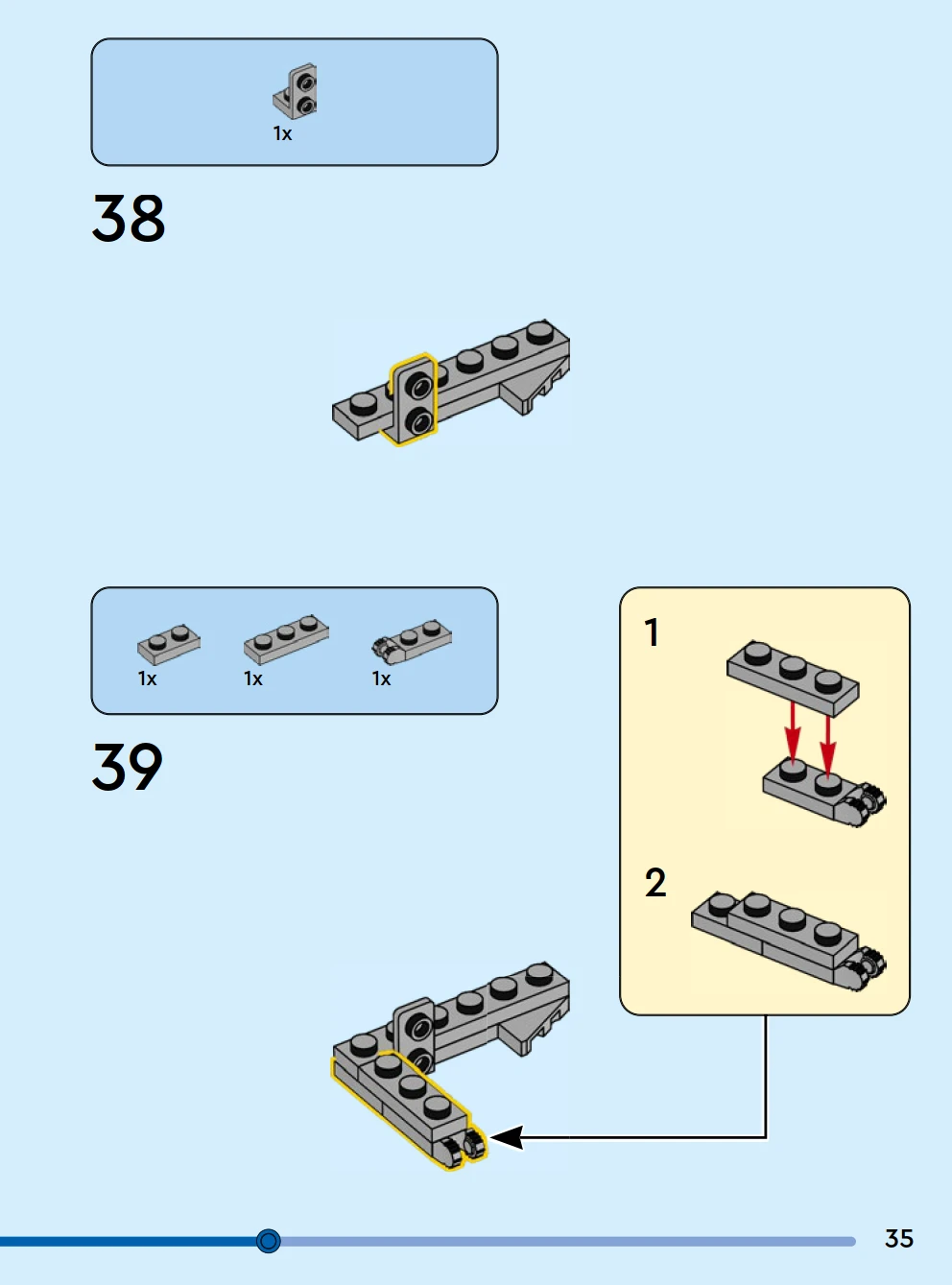 1x

38

1x 1x 1x

39

1

2

35