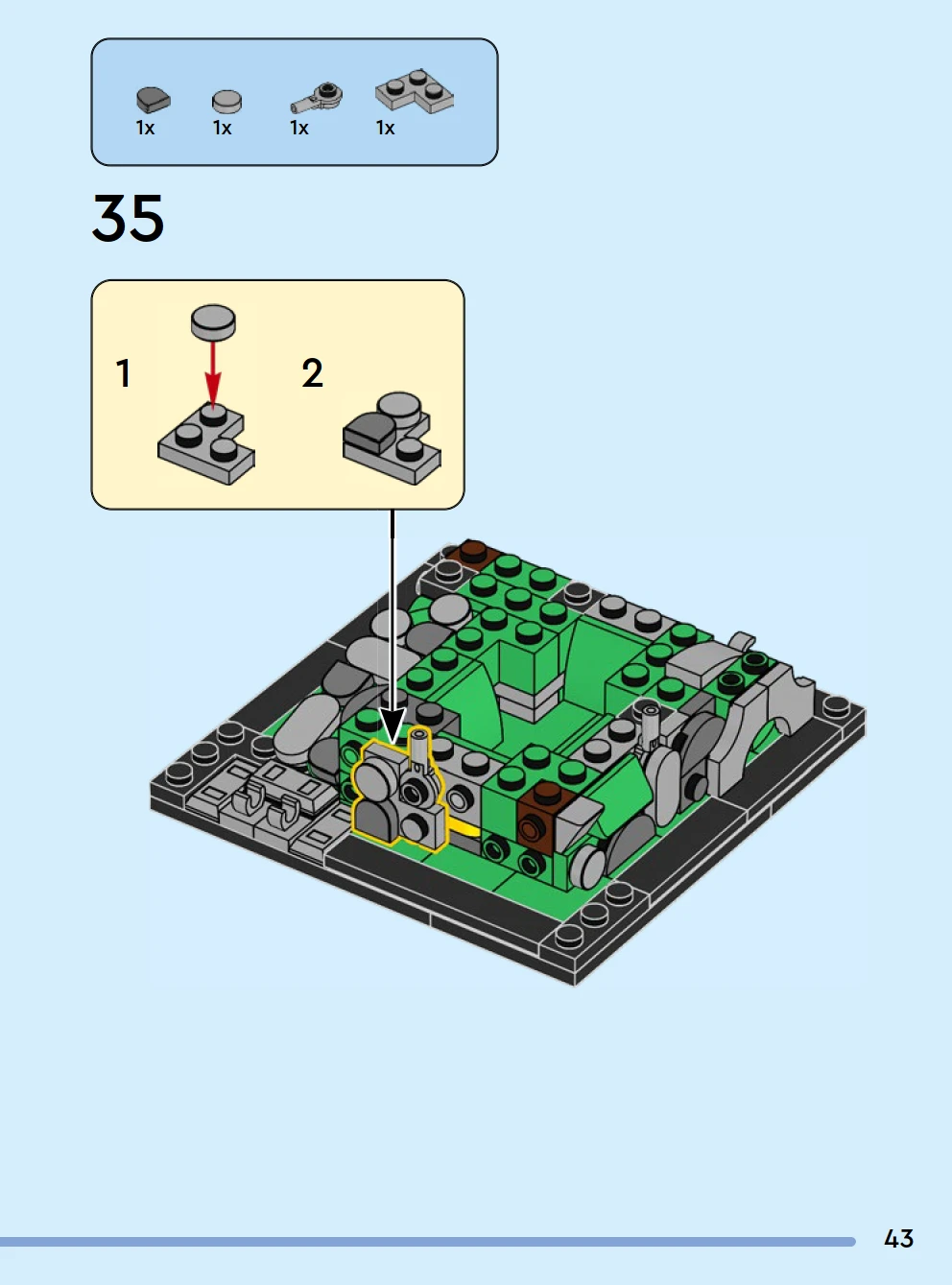 1x 1x 1x 1x

35

1

2

43