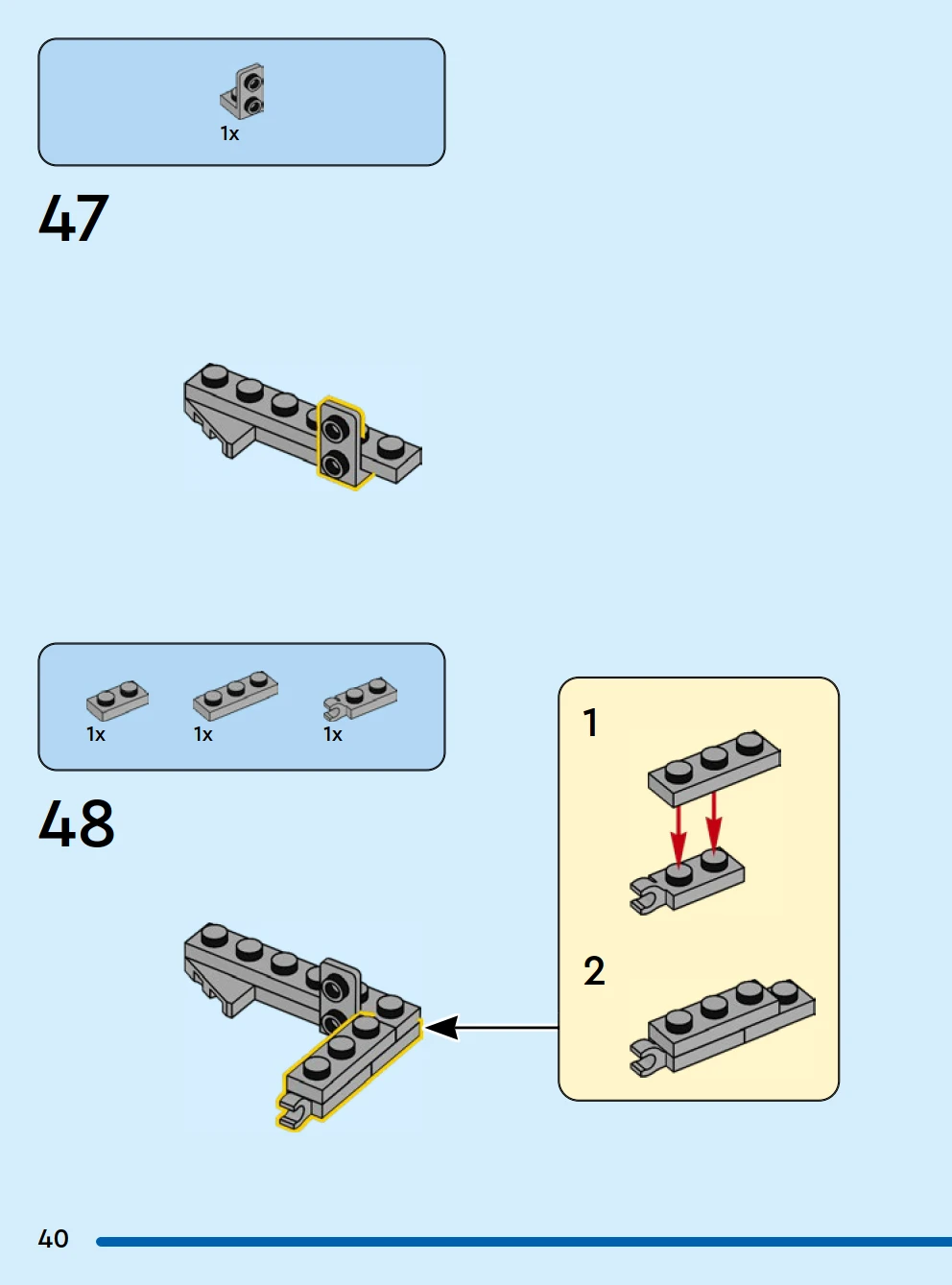 1x

47

1x 1x 1x

48

1

2

40